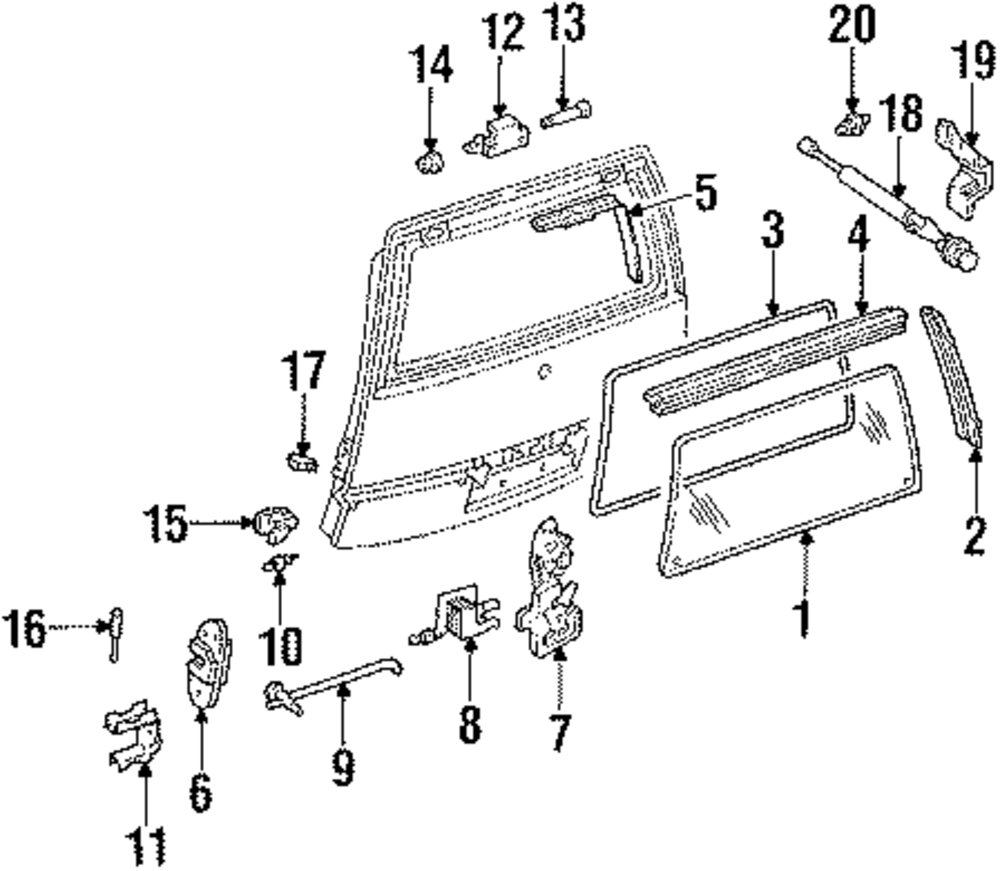 14
12
13
20
19
18
5
3
4
17
15
10
16
2
1
8
7
9
6
11