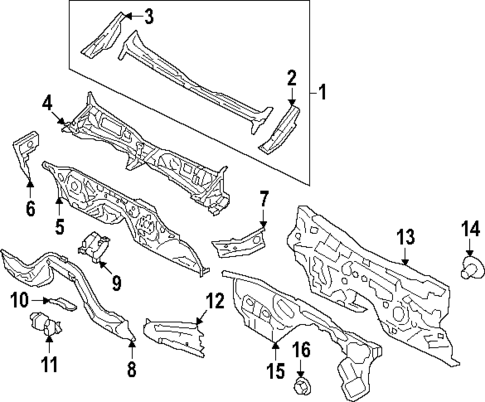 3
2
1
4
6
5
7
13
14
9
10
12
11
8
15
16