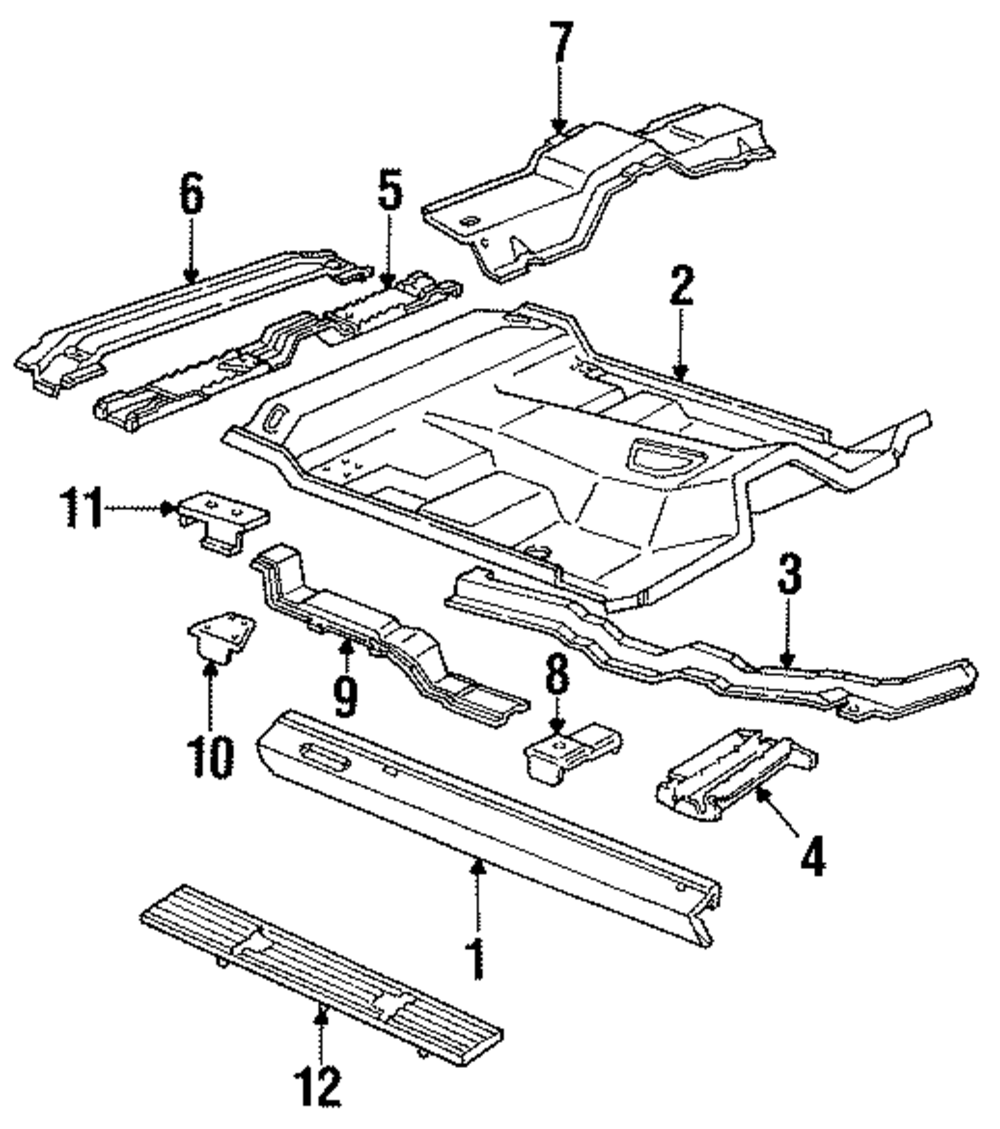 7
6
5
2
11
3
9
8
10
4
1
12