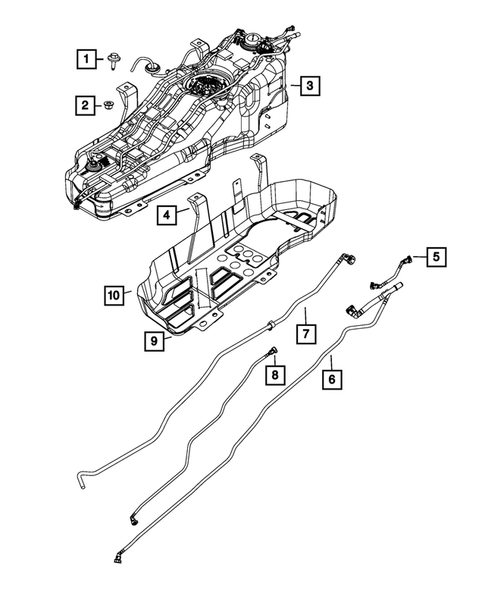 1
2
3
4
5
10
9
7
8
6