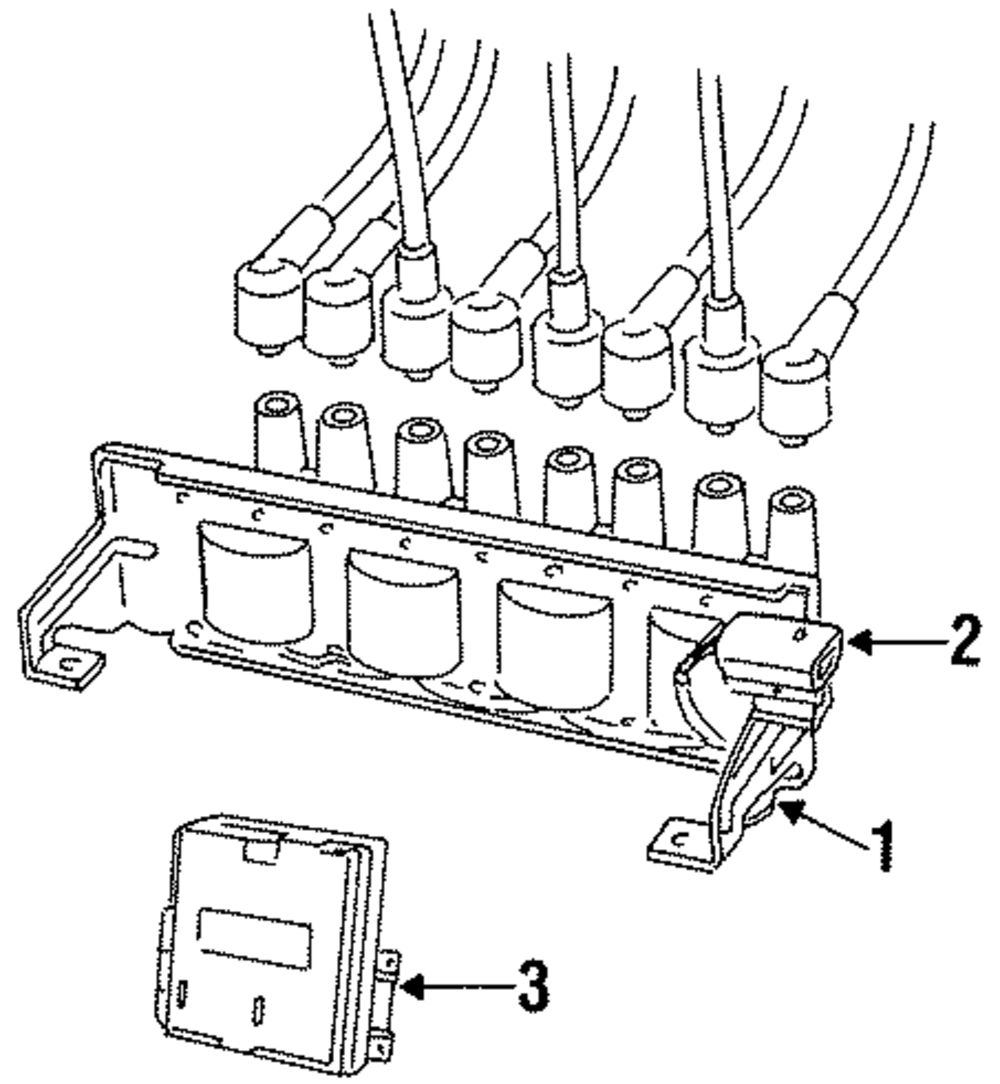 2
1
3