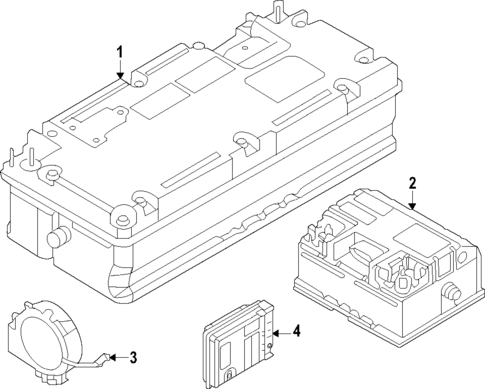 1
2
3
4