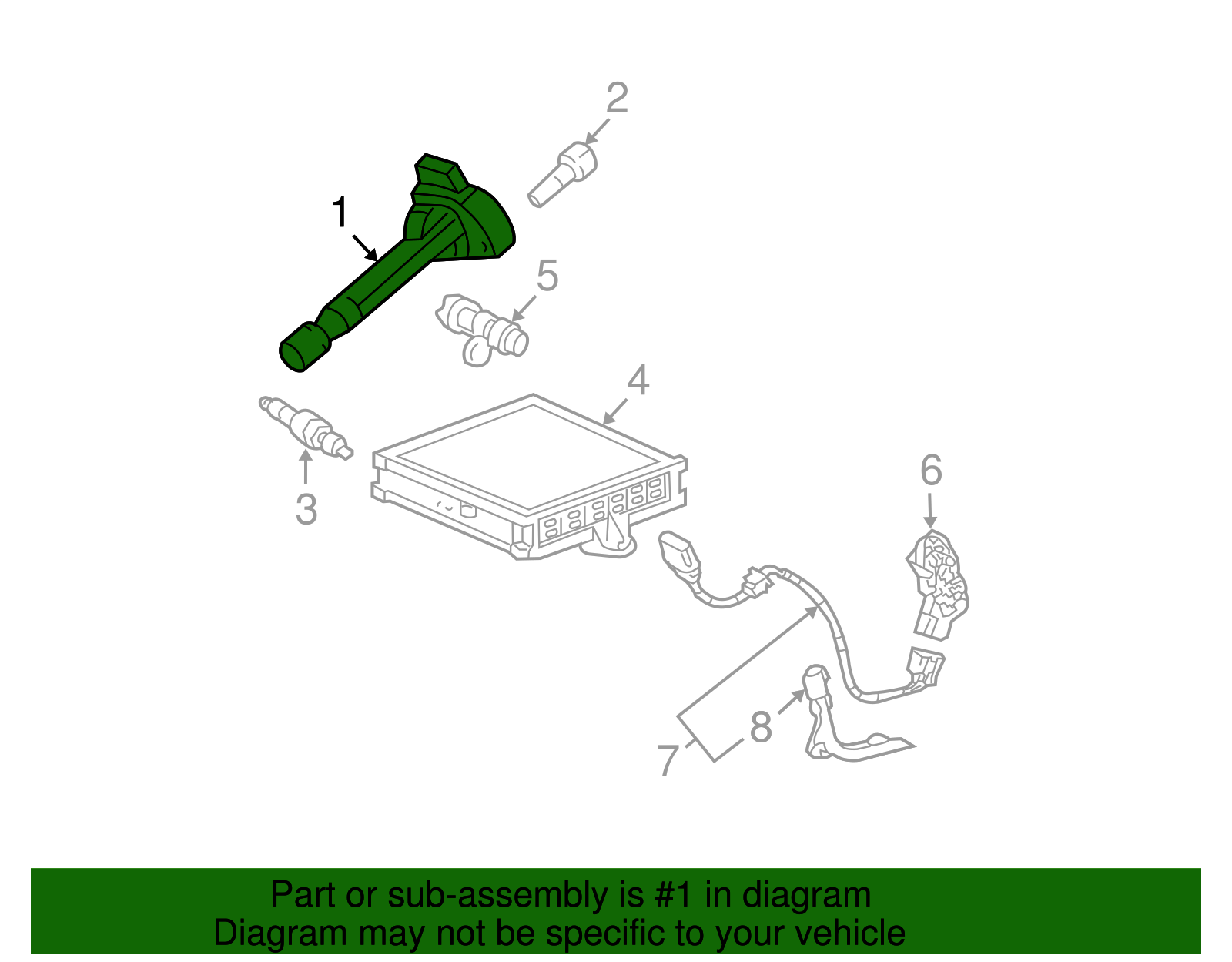 2
1
5
4
3
6
8
7

Part or sub-assembly is #1 in diagram
Diagram may not be specific to your vehicle