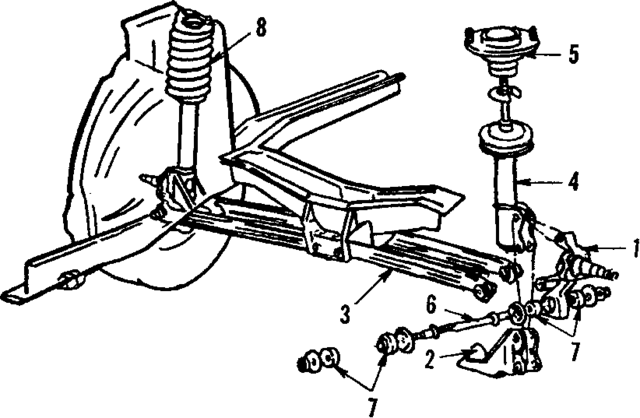 8
5
4
1
3
6
7
2
7