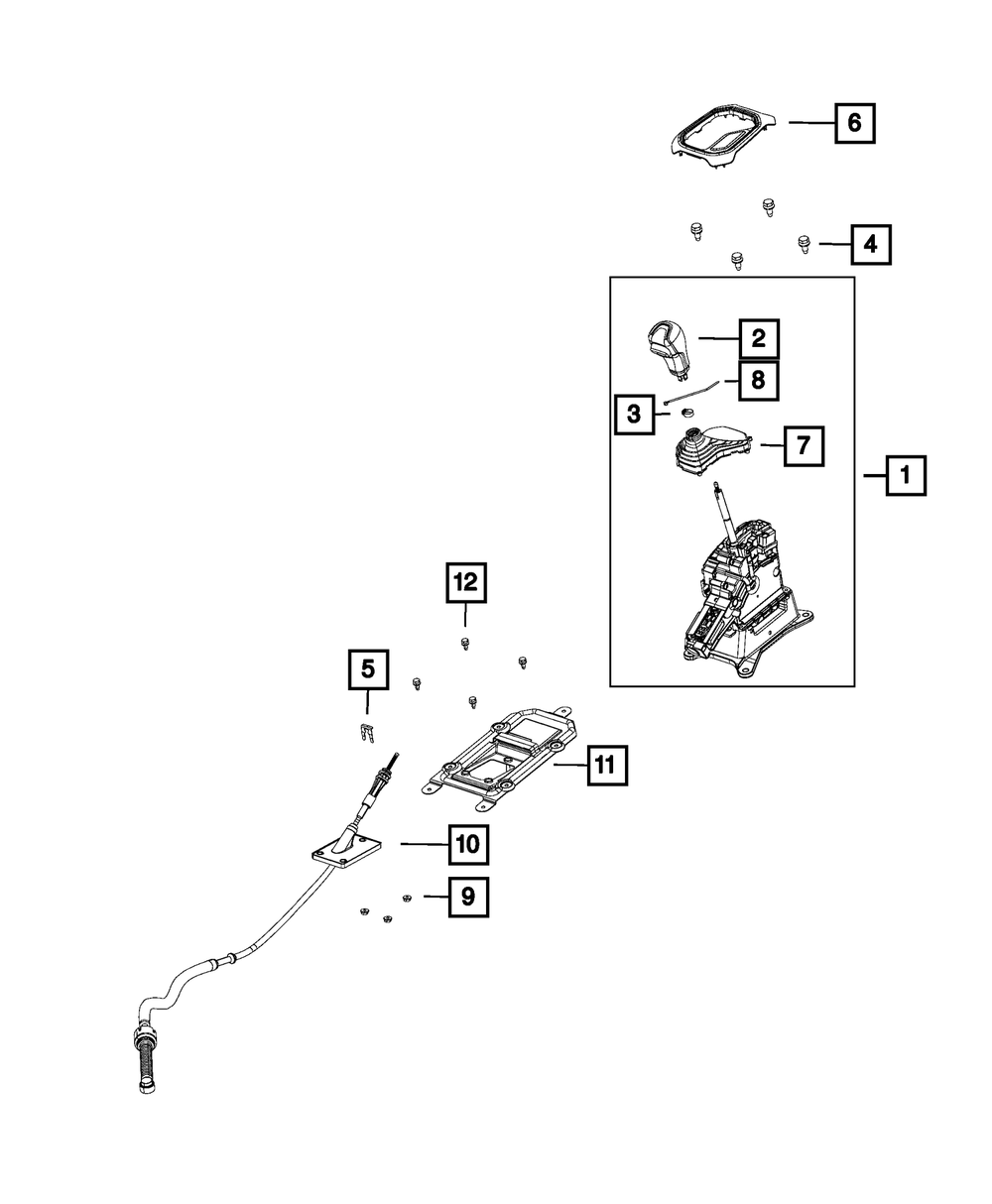 6

4

2

8

3

7

1

12

5

11

10

9