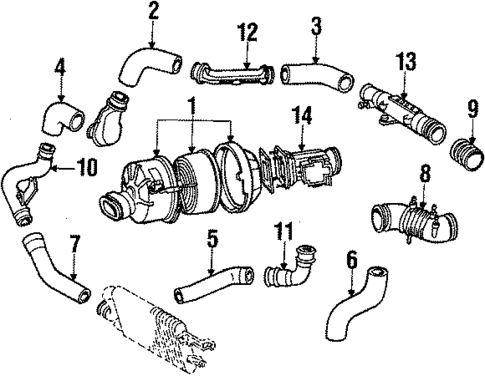 2
12
3
4
13
1
14
9
10
8
7
5
11
6