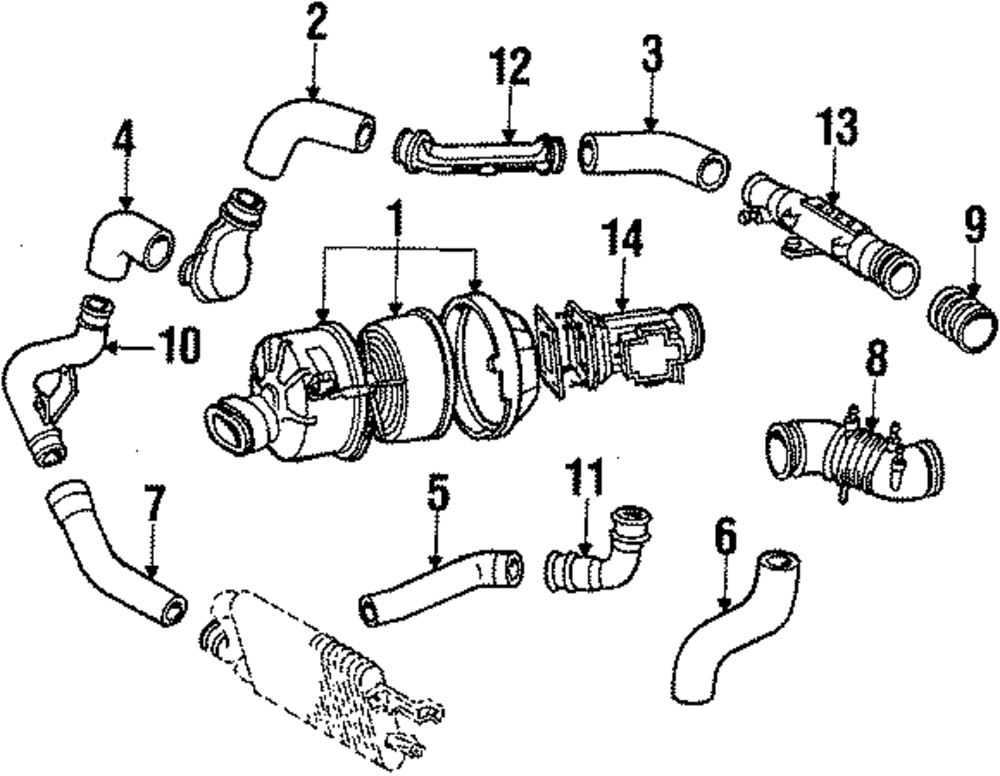 2
12
3
4
13
1
14
9
10
8
7
5
11
6