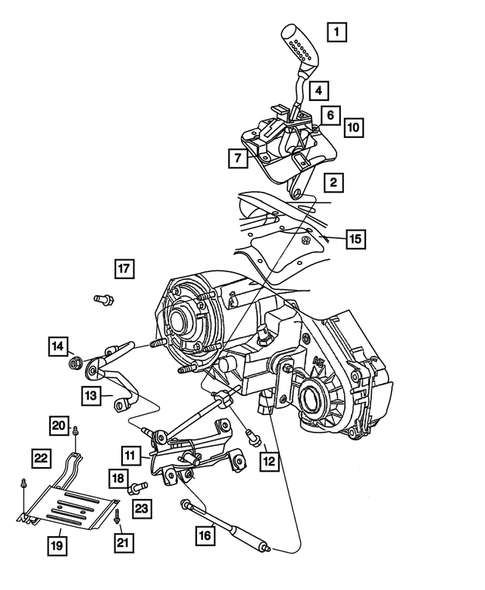 1
4
6
10
7
2
15
17
14
13
20
22
11
12
18
23
19
21
16