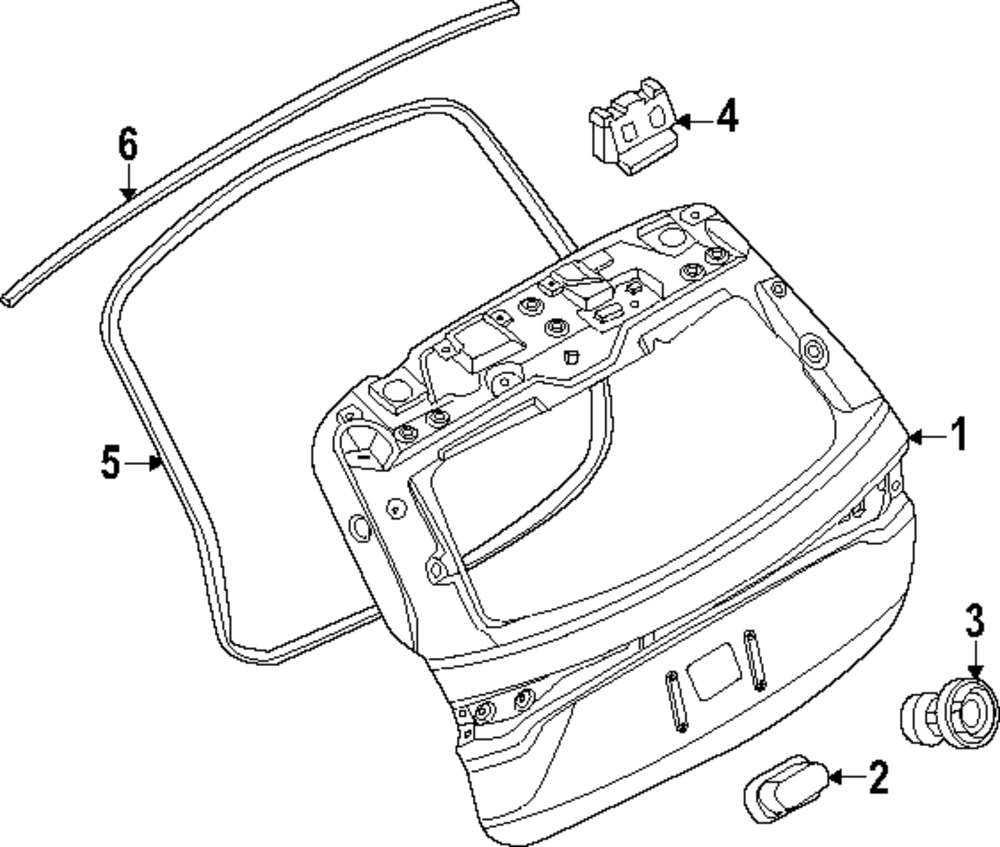 6
4
5
1
3
2