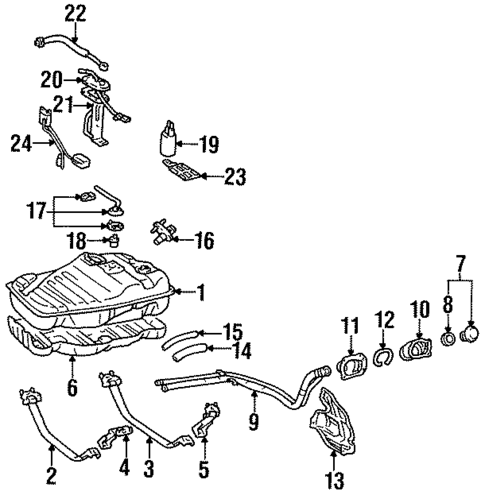 22
20
21
24
19
23
17
18
16
1
7
8
10
12
11
15
14
6
9
2
4
3
5
13