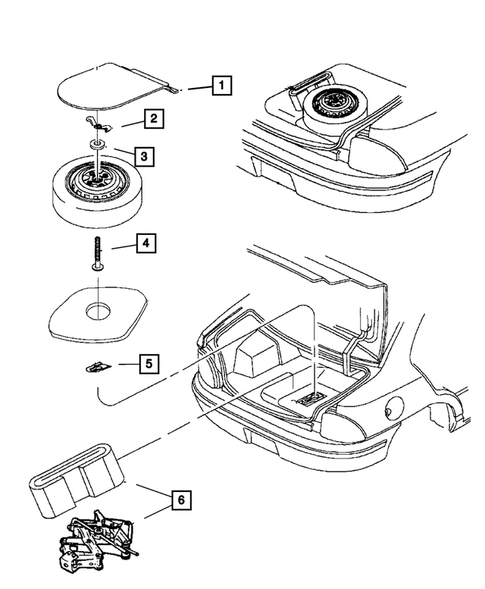 1
2
3
4
5
6