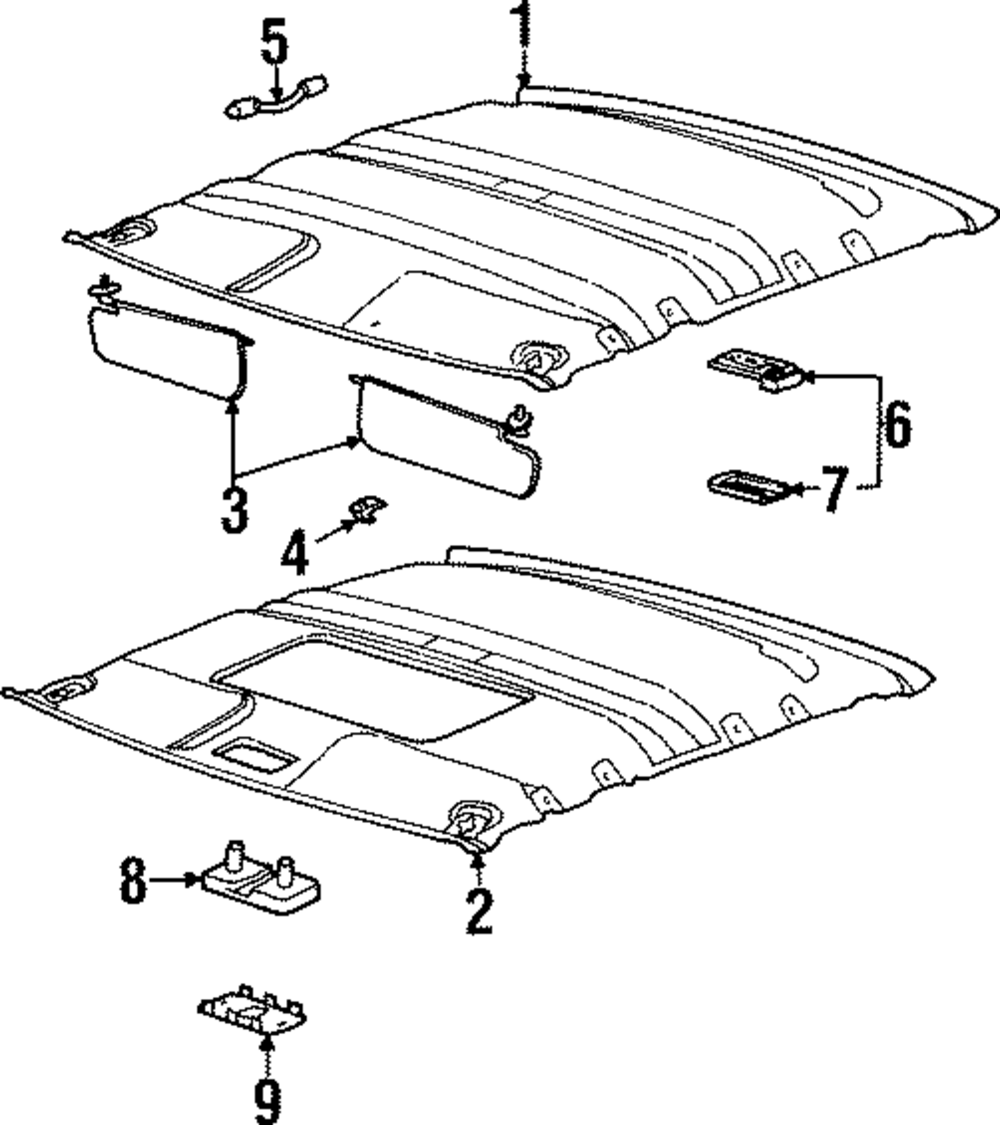 1
5
6
7
3
4
8
2
9