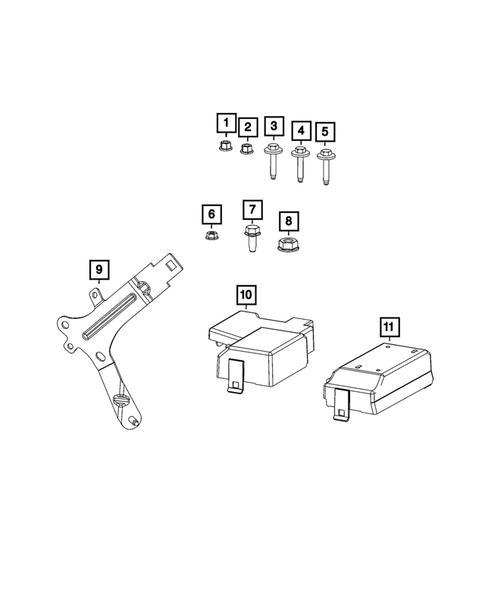 1
2
3
4
5
6
7
8
9
10
11