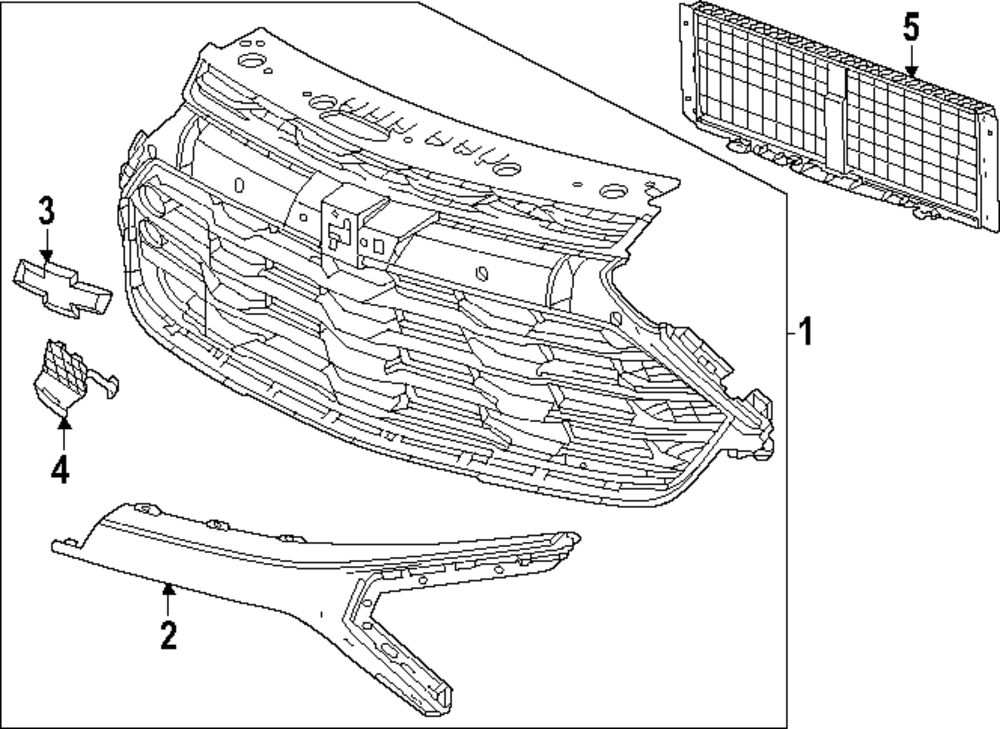 5
3
1
4
2