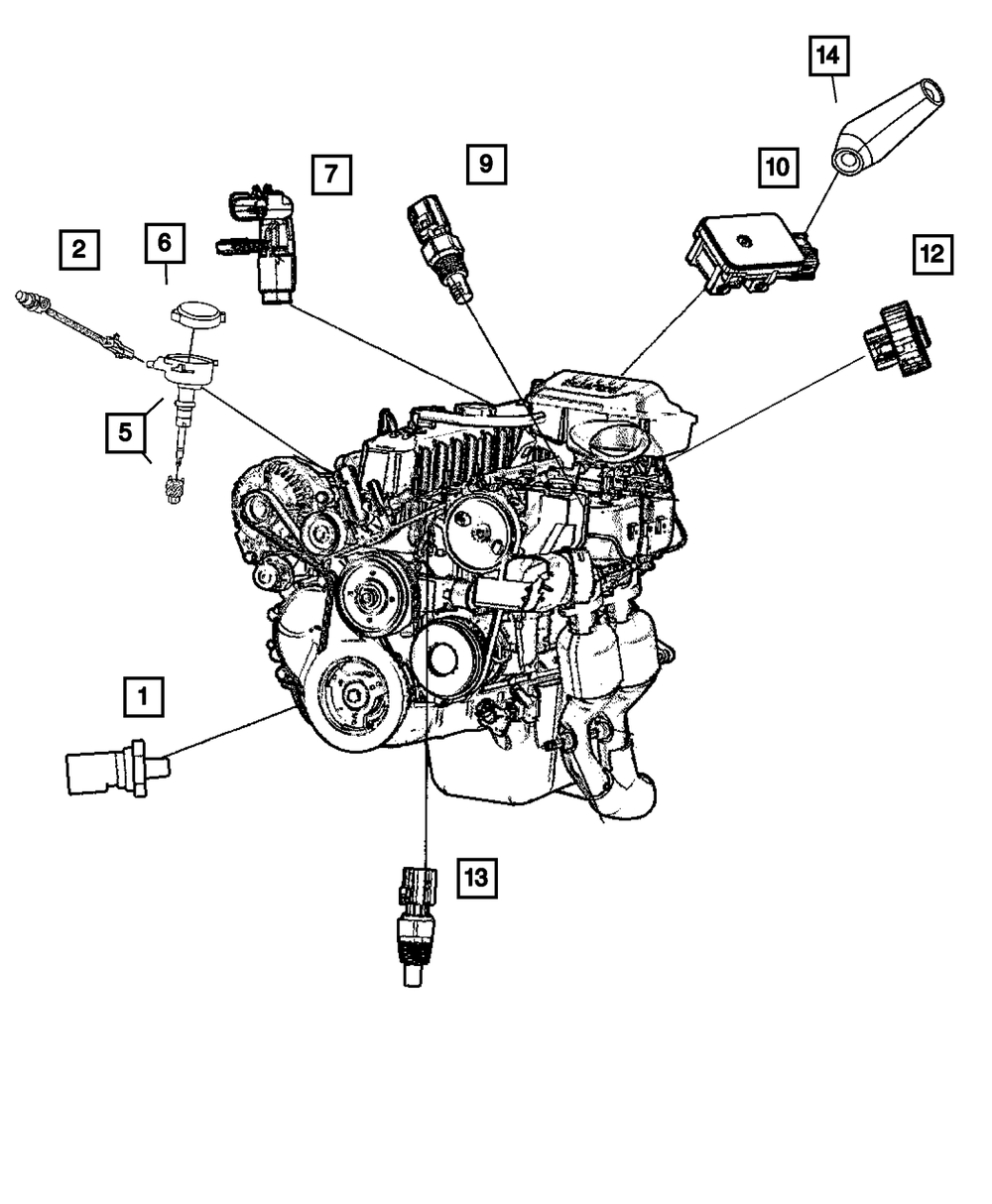 14
7
9
10
2
6
12
5
1
13