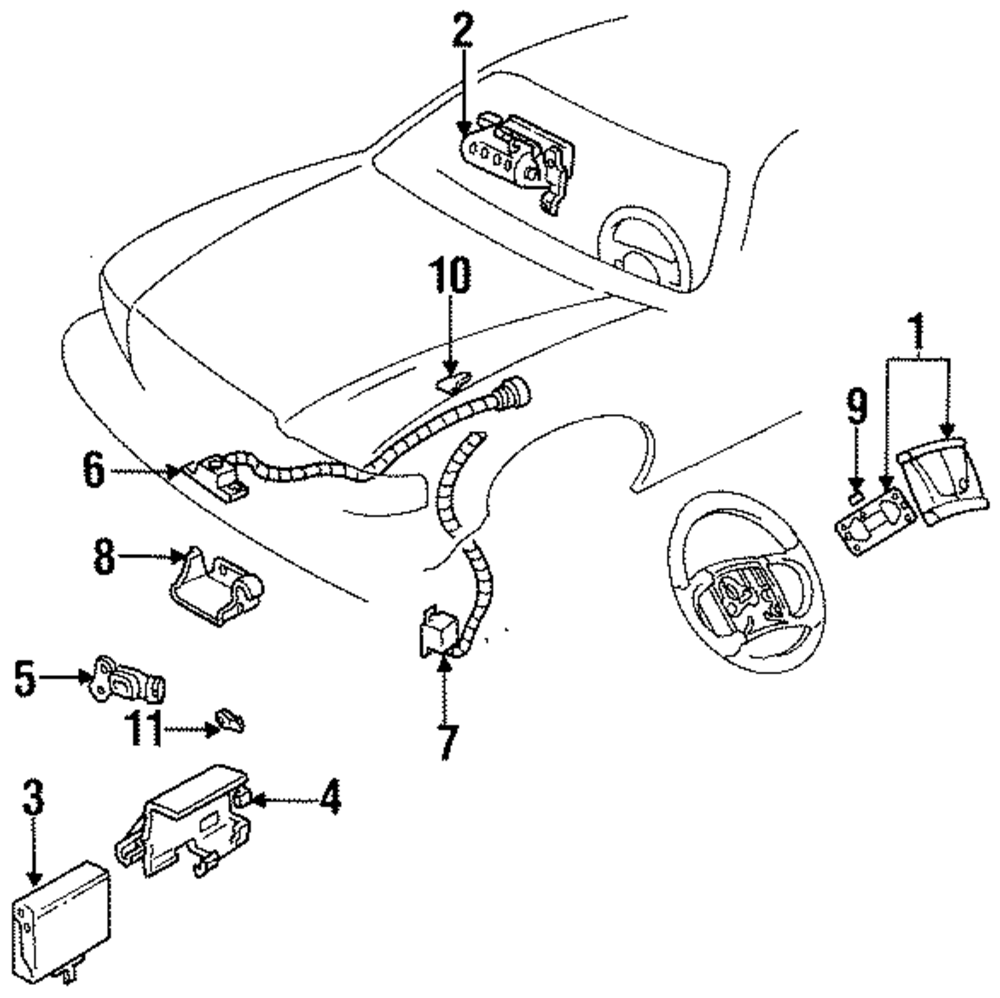 2
10
1
9
6
8
5
11
7
3
4