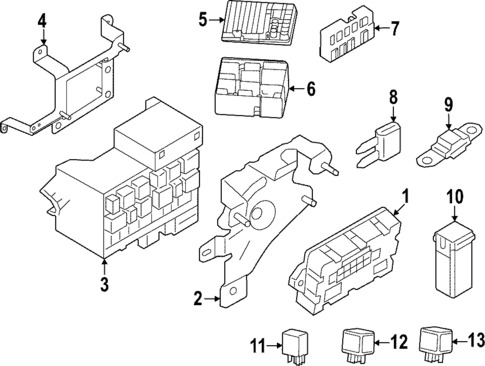 4
5
7
6
8
9
1
10
3
2
11
12
13