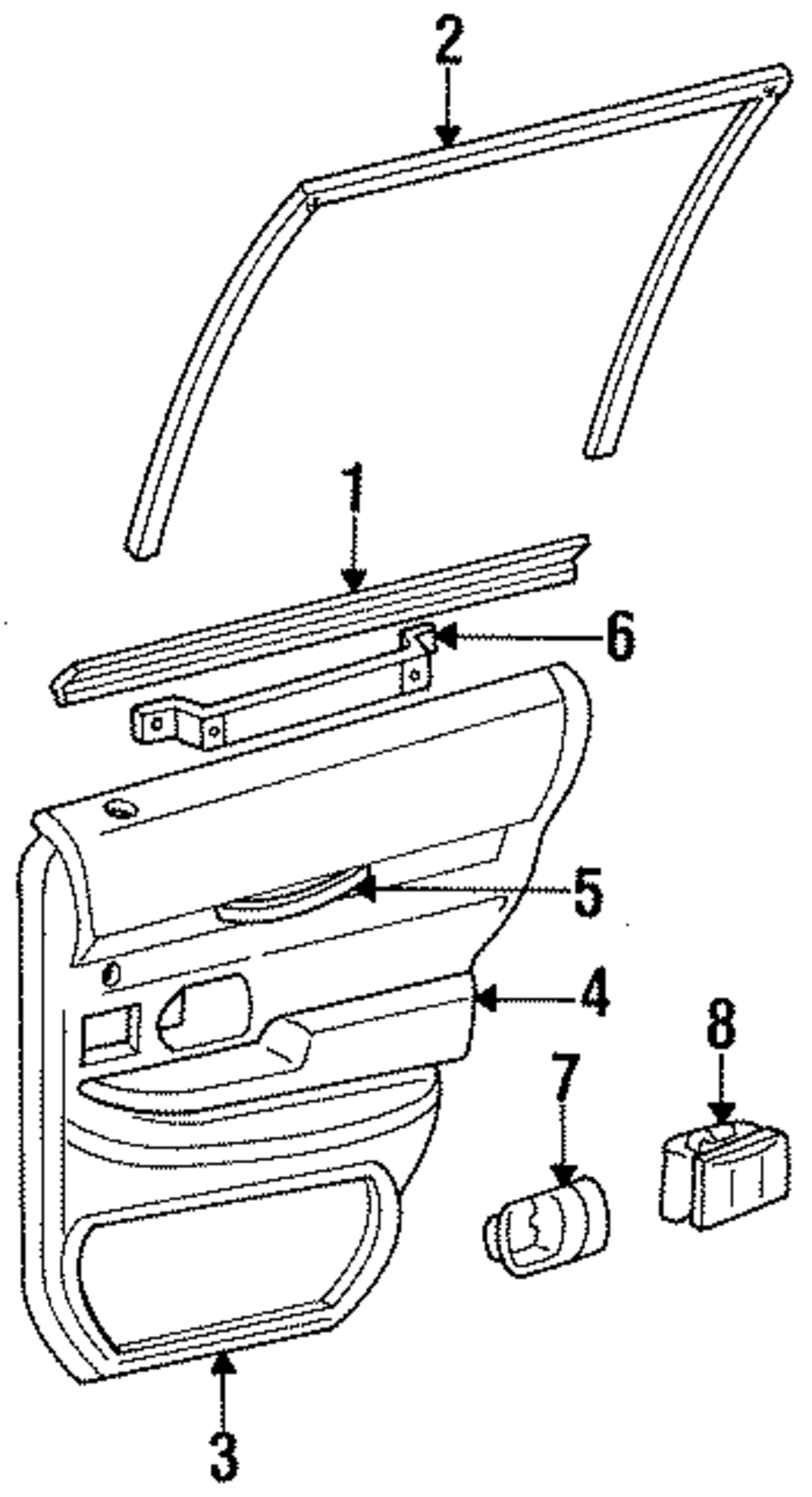 2
1
6
5
4
8
7
3