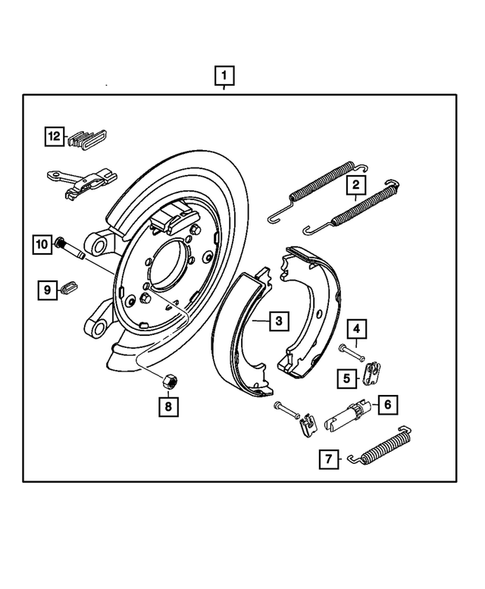 1
12
2
10
9
3
4
5
6
8
7