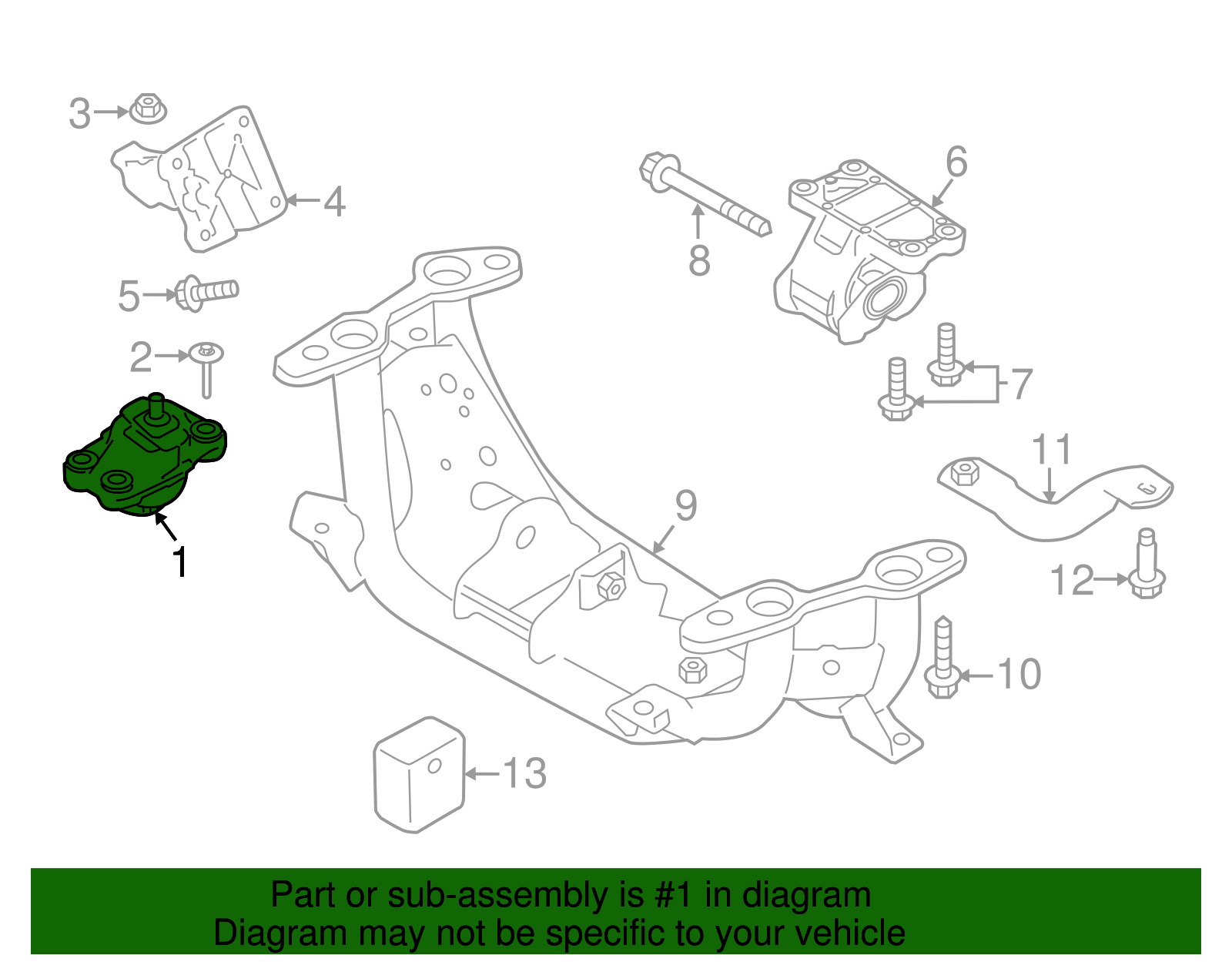 3
4
6
8
5
2
7
11
9
1
12
10
13

Part or sub-assembly is #1 in diagram
Diagram may not be specific to your vehicle