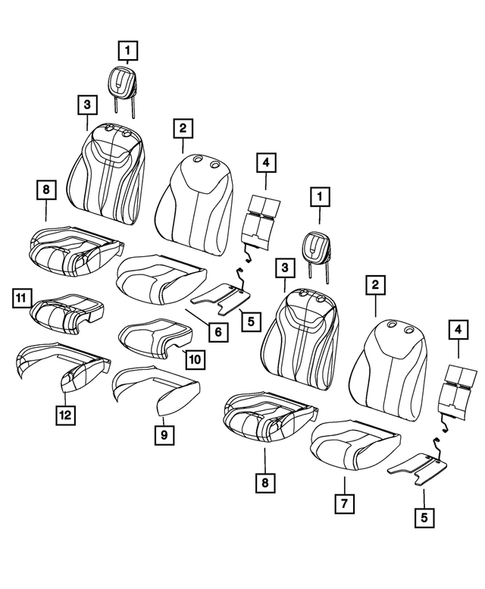 1
3
2
4
8
1
3
2
11
6
5
4
10
12
9
8
7
5