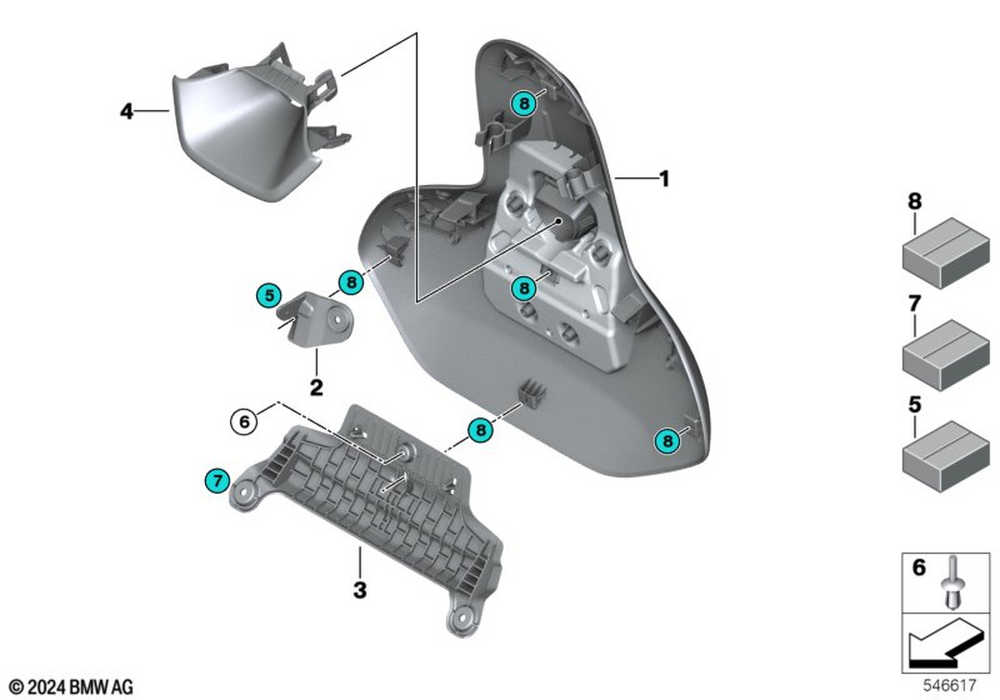 4
8
1
8
5
8
8
2
6
8
8
7
3
8
7
5
6
© 2024 BMW AG
546617