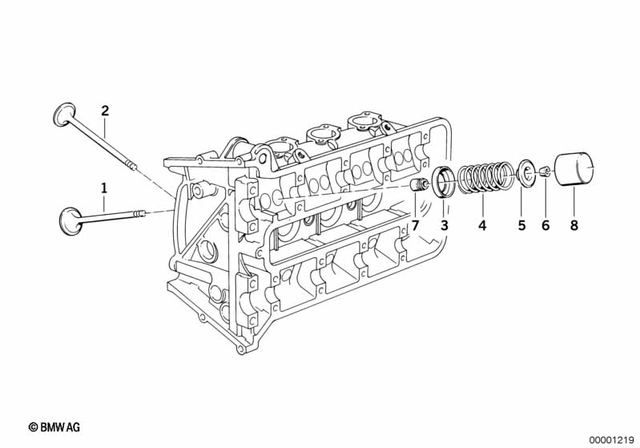 2
1
7
3
4
5
6
8
© BMW AG
00001219