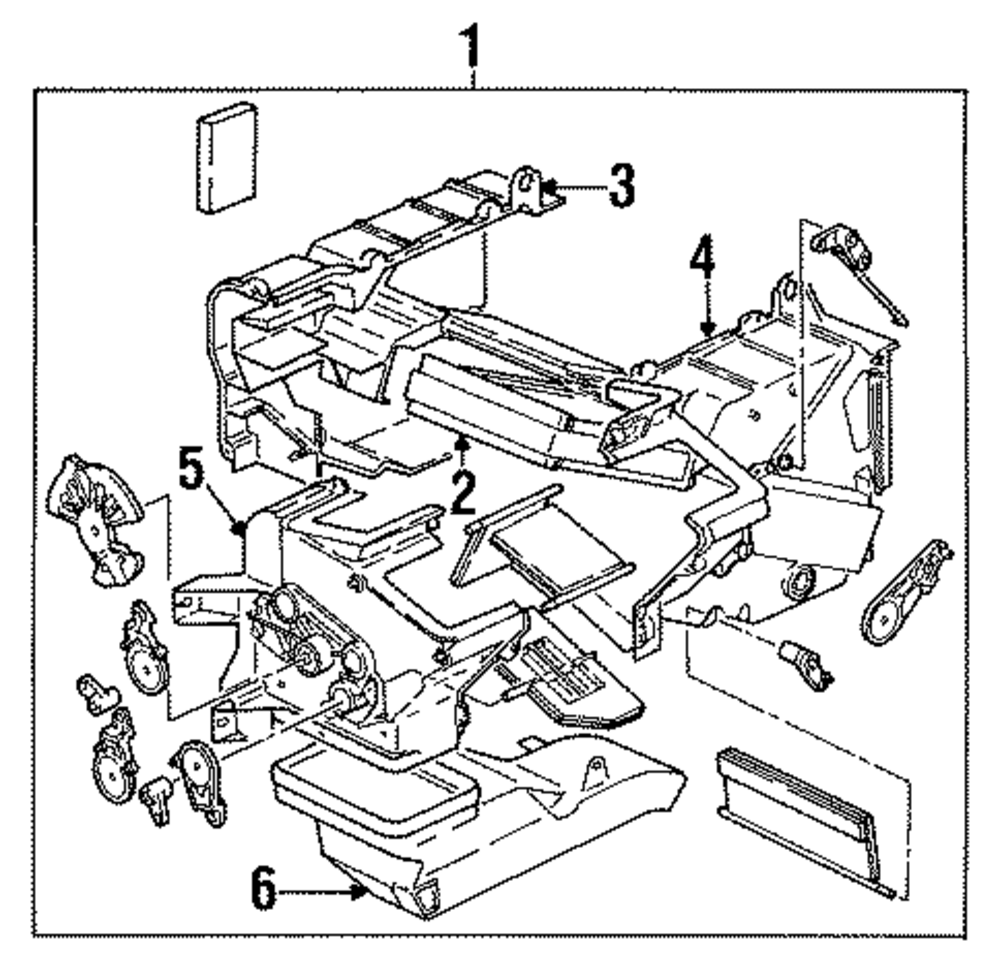 1
3
4
5
2
6