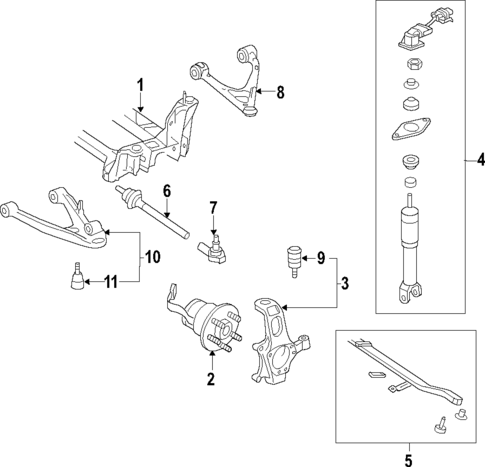 1
8
4
6
7
10
9
11
3
2
5