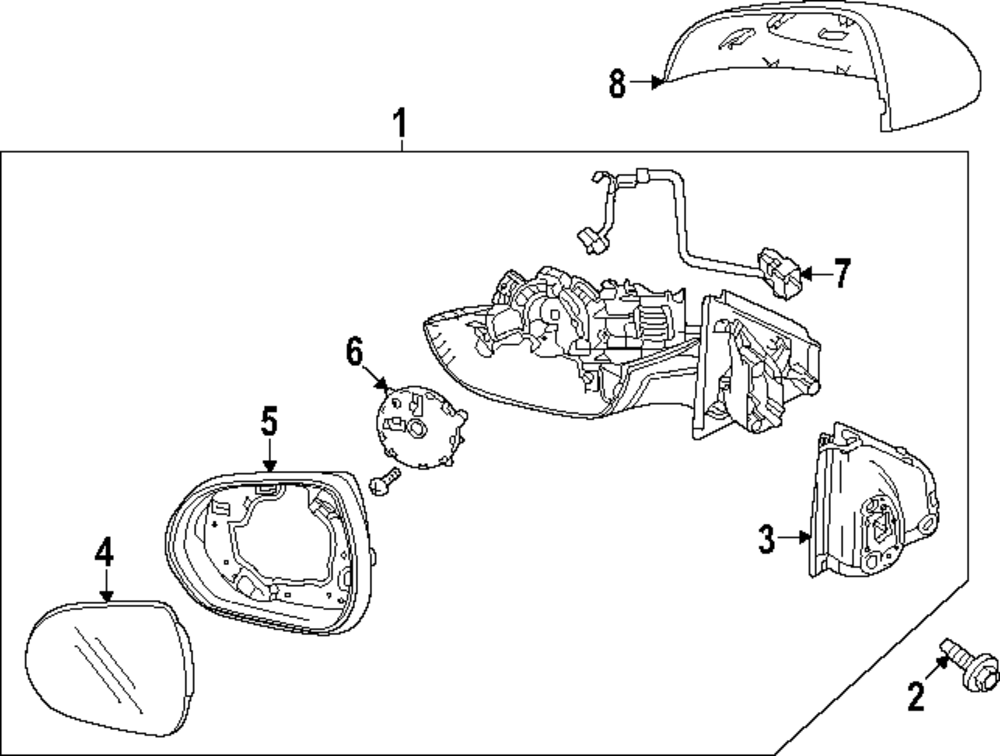 8
1
7
6
5
3
4
2