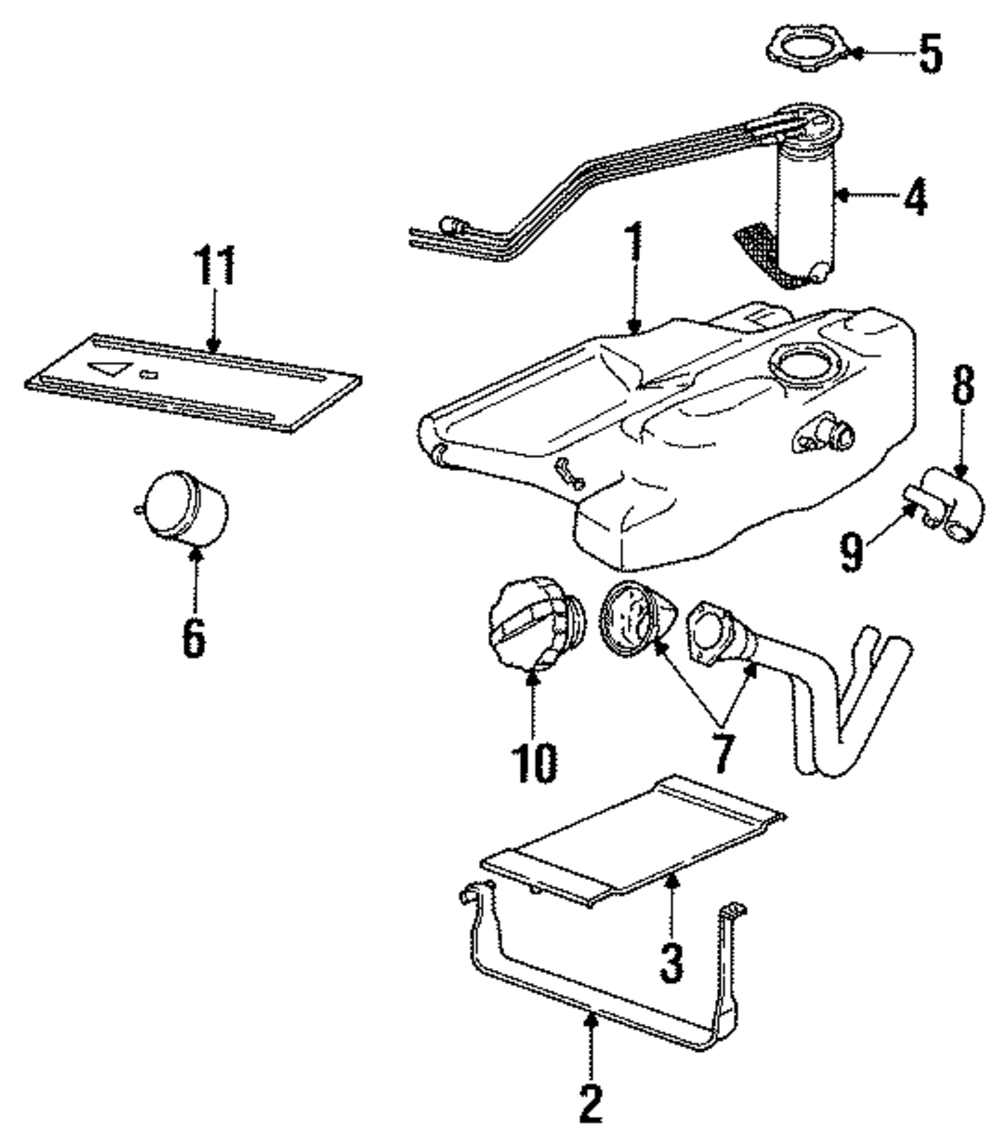 5
4
11
1
8
9
6
10
7
3
2