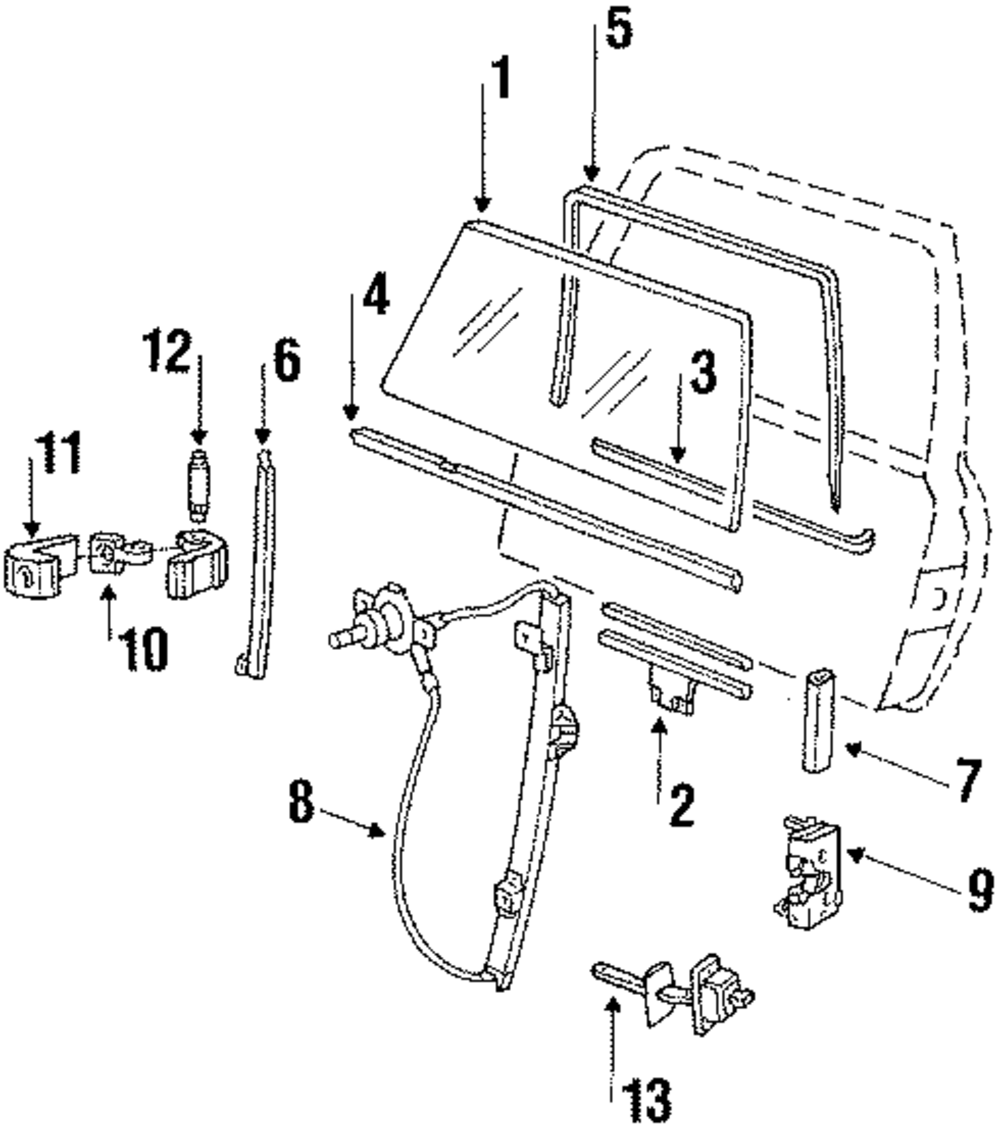 5
1
4
12
6
3
11
10
8
2
7
9
13