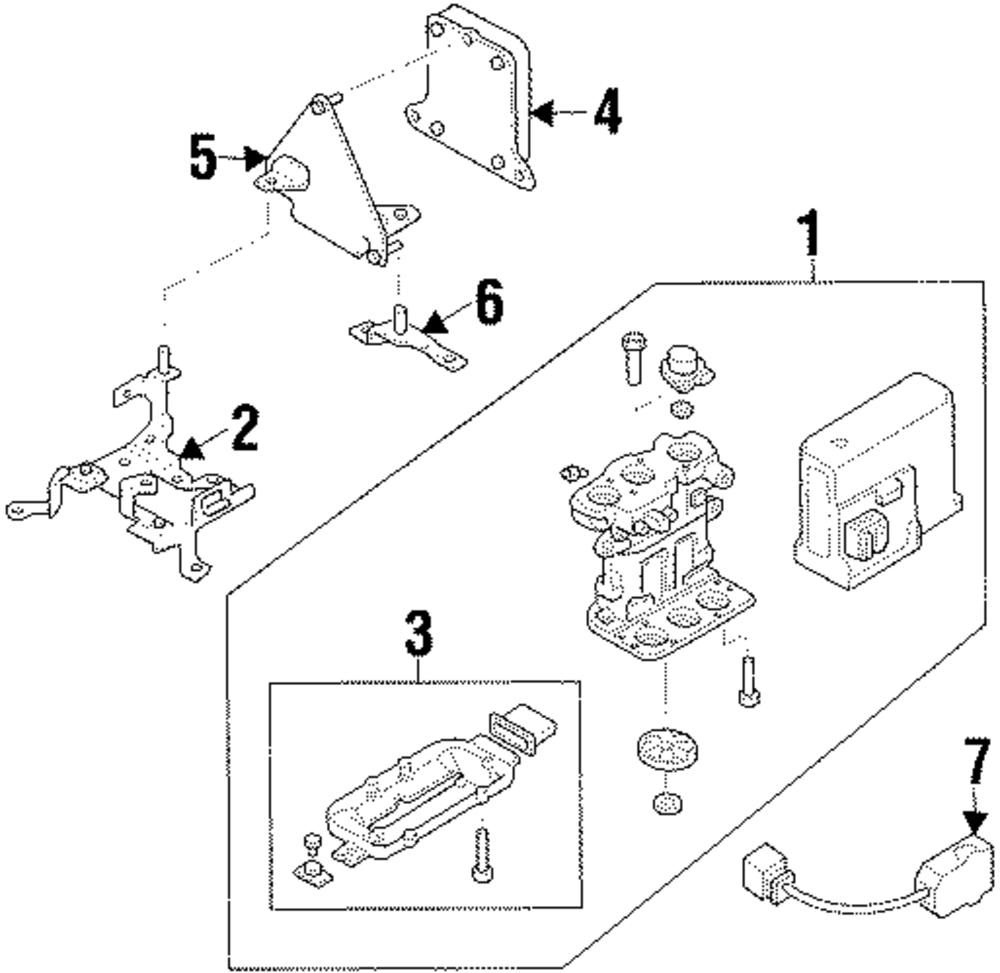 4
5
1
6
2
3
7