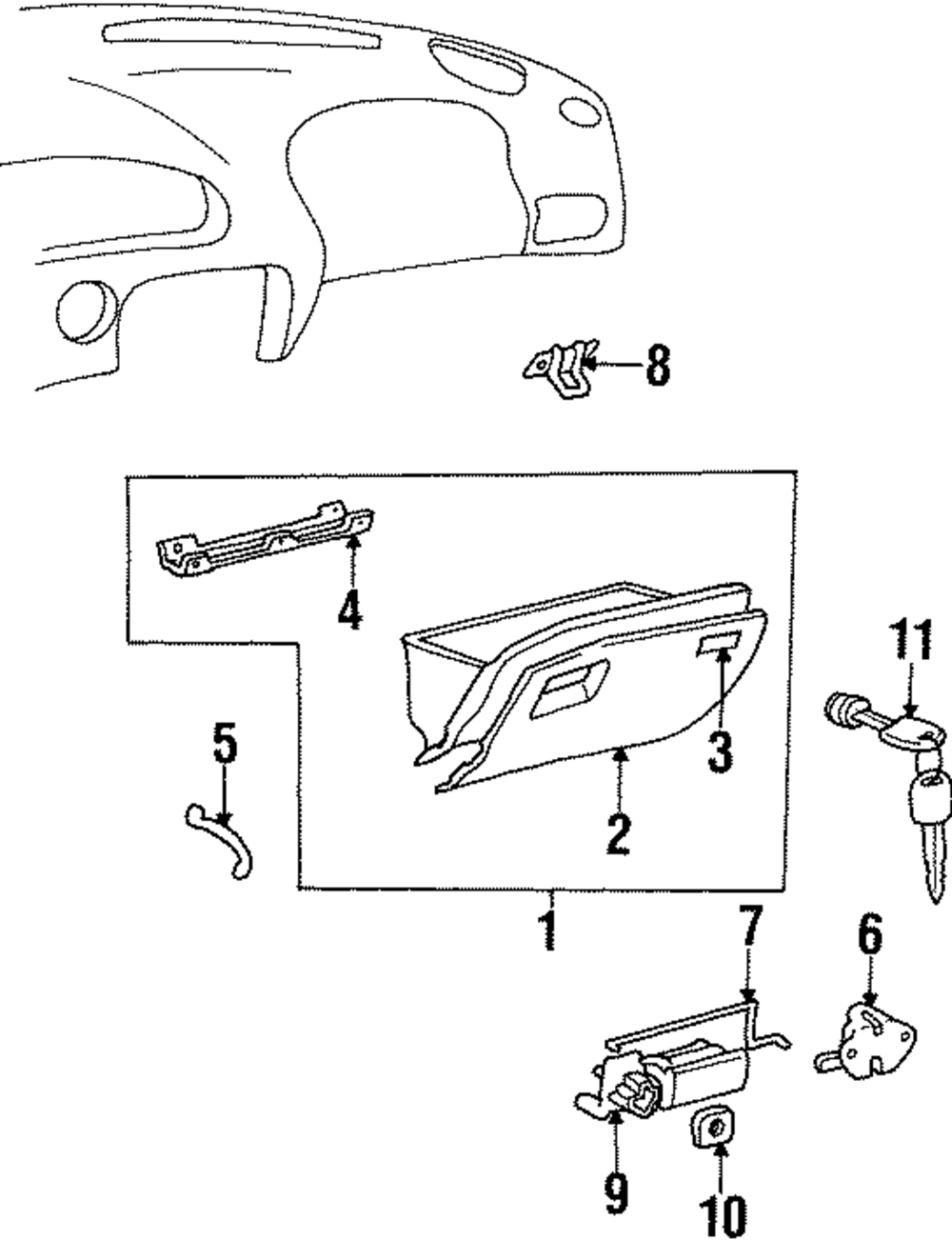 8
4
11
5
3
2
1
7
6
9
10