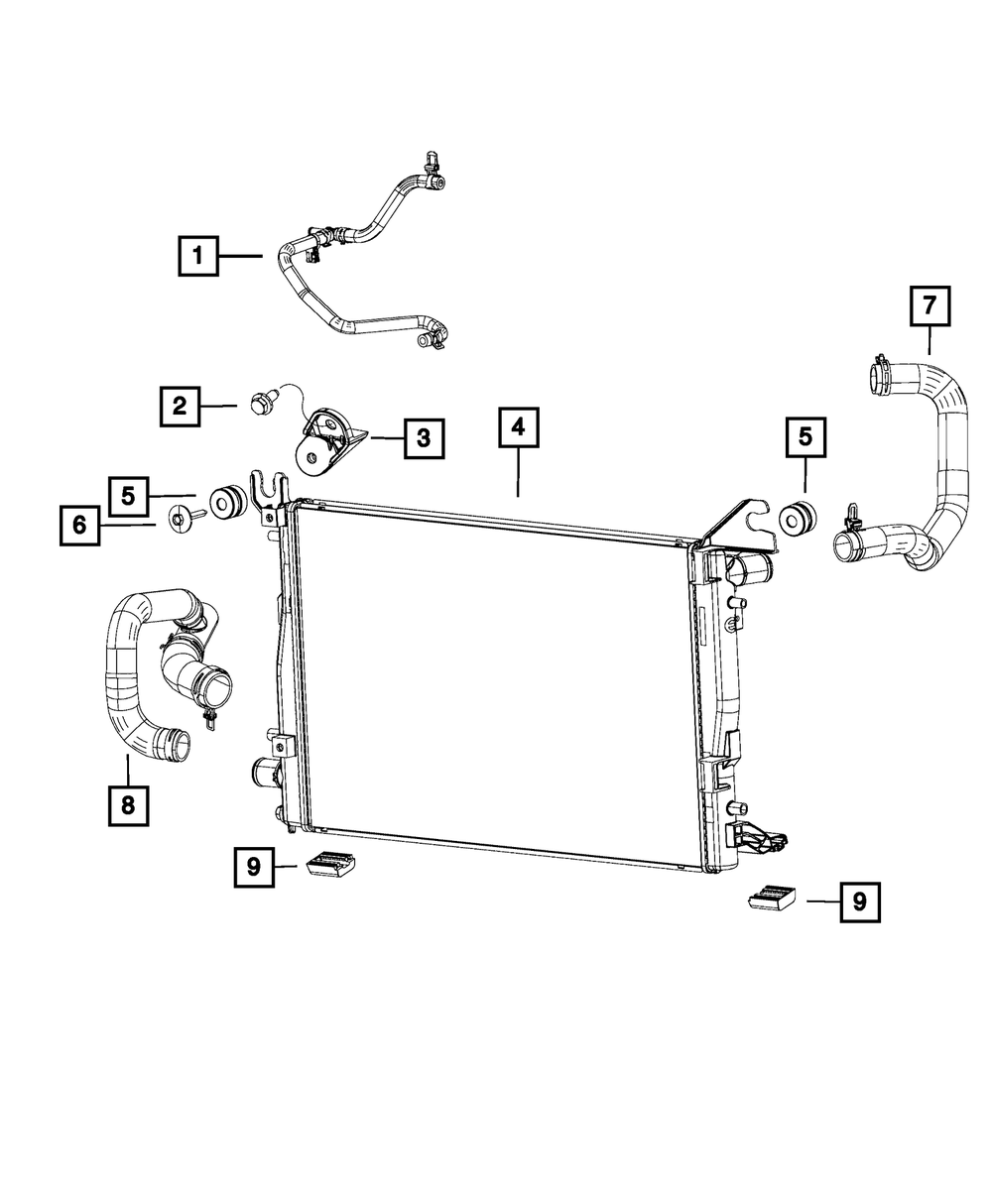 1
7
2
3
4
5
5
6
8
9
9