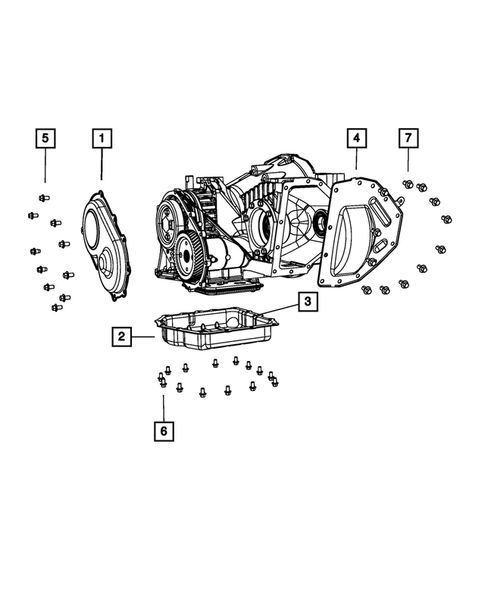 5
1
4
7
3
2
6