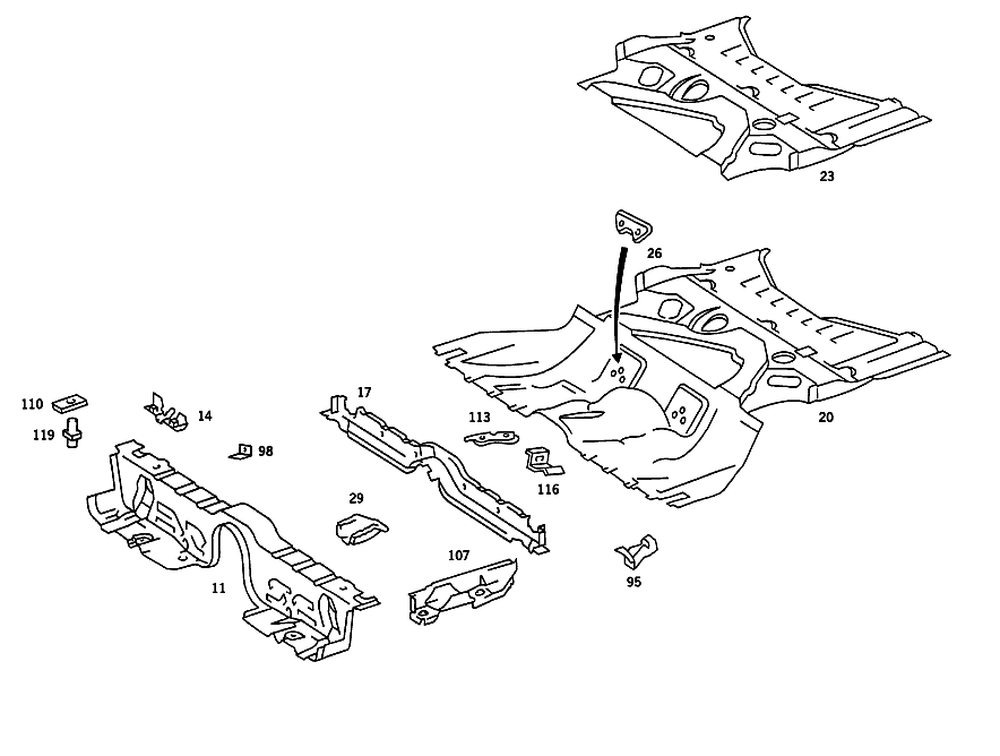 23

26

20

110

119

14

98

17

113

116

29

11

107

95