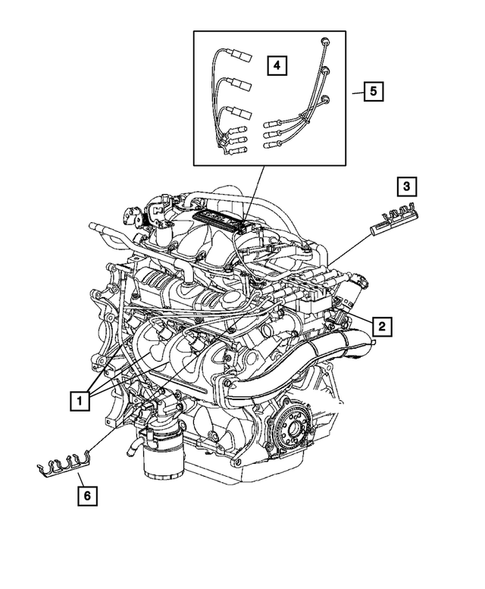 4
5
3
2
1
6