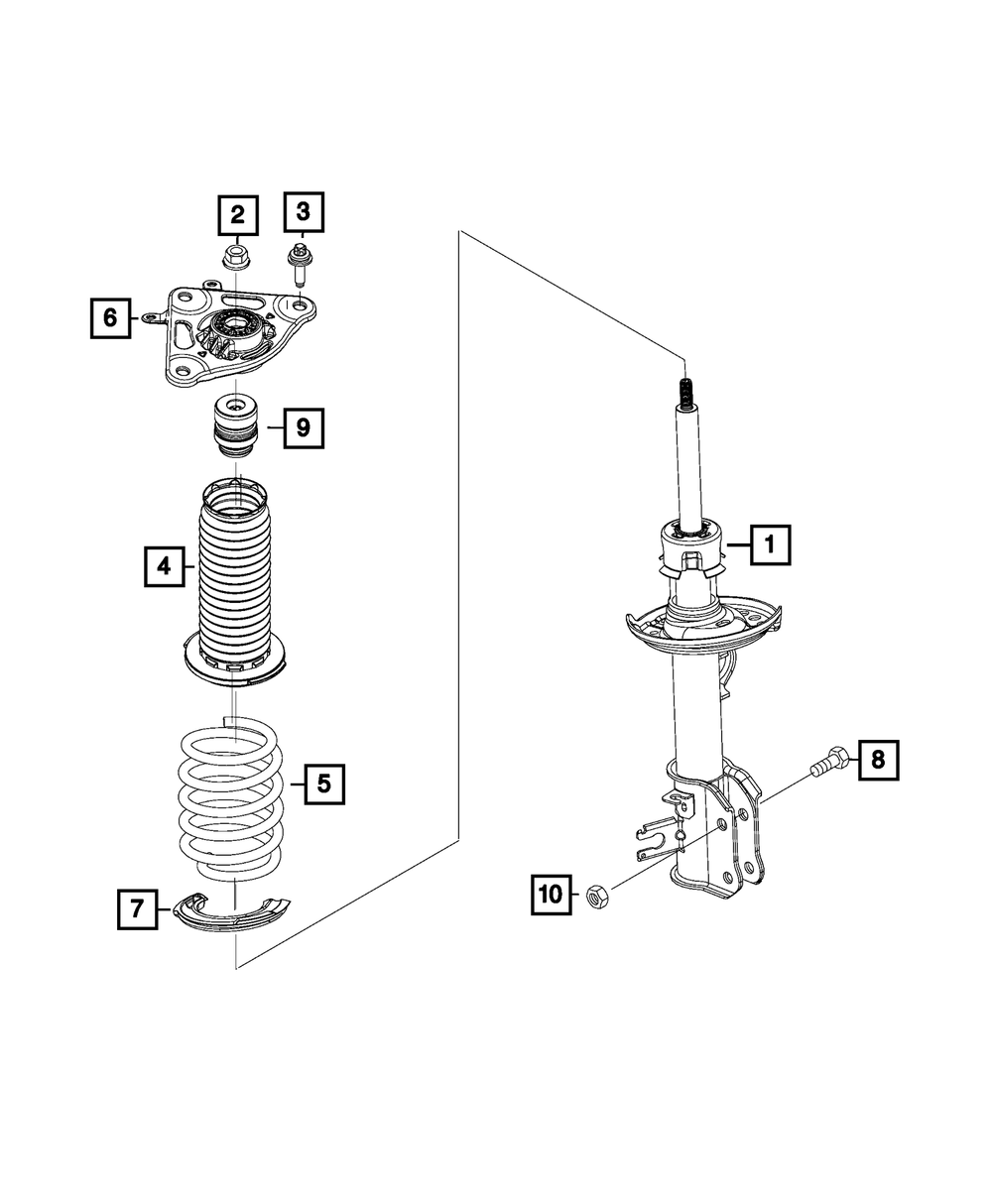 2
3
6
9
4
5
7
1
8
10