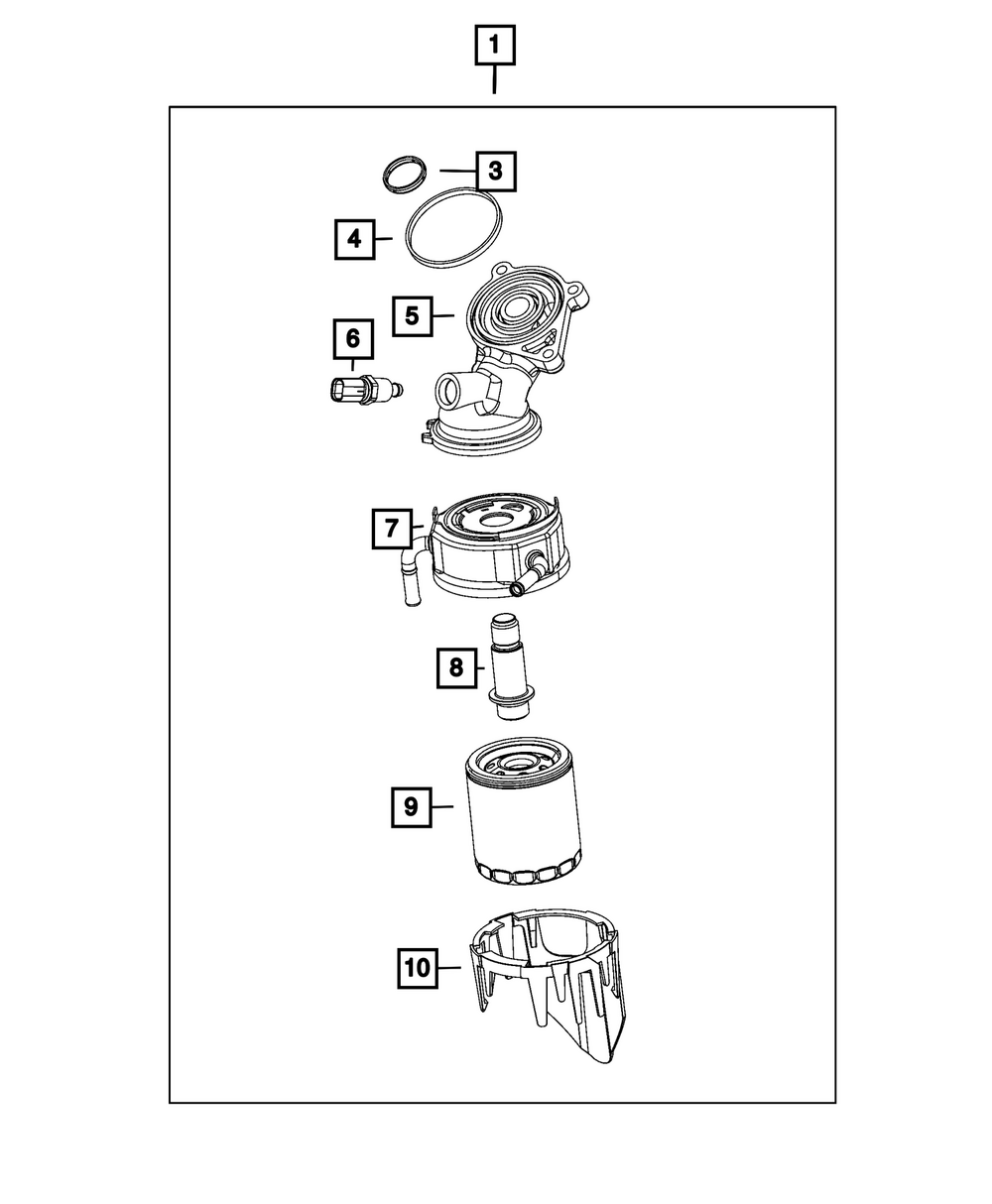 1
3
4
5
6
7
8
9
10