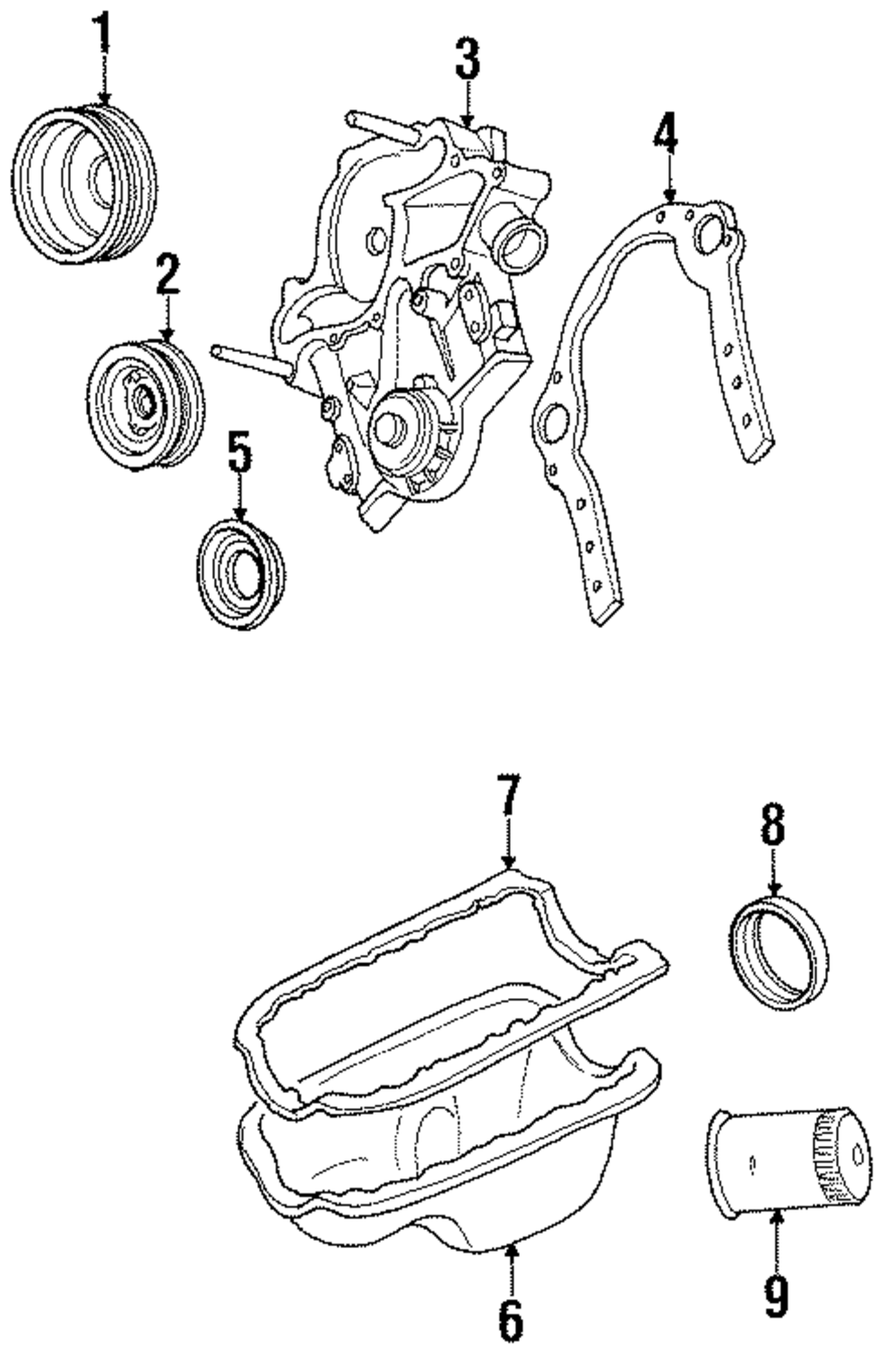 1
3
4
2
5
7
8
6
9