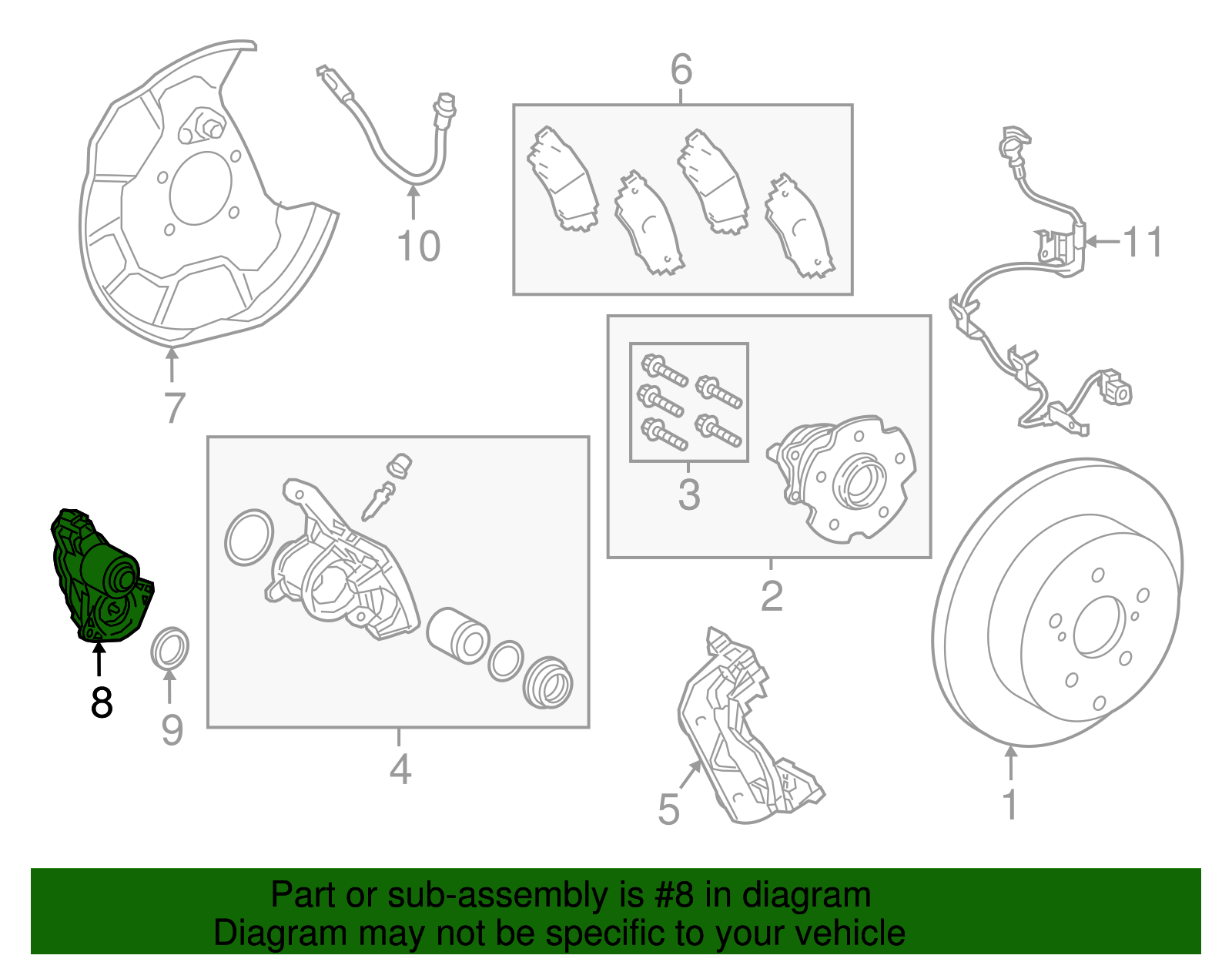 6
10
11
7
3
2
8
9
4
5
1

Part or sub-assembly is #8 in diagram
Diagram may not be specific to your vehicle