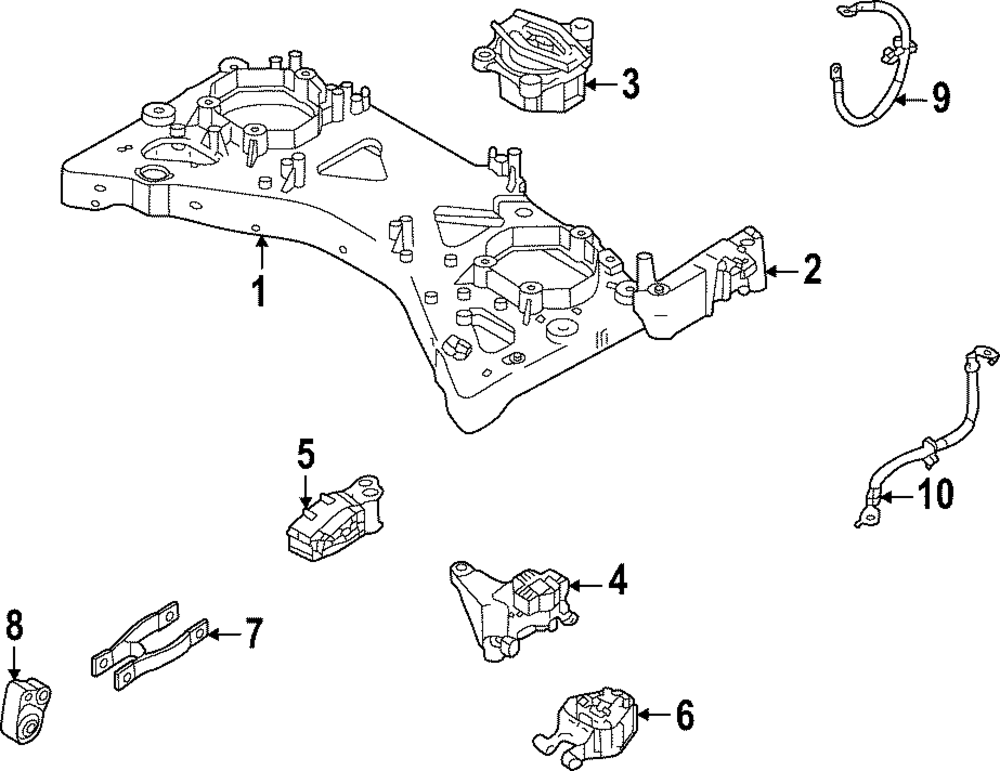 3
9
1
2
5
10
4
8
7
6