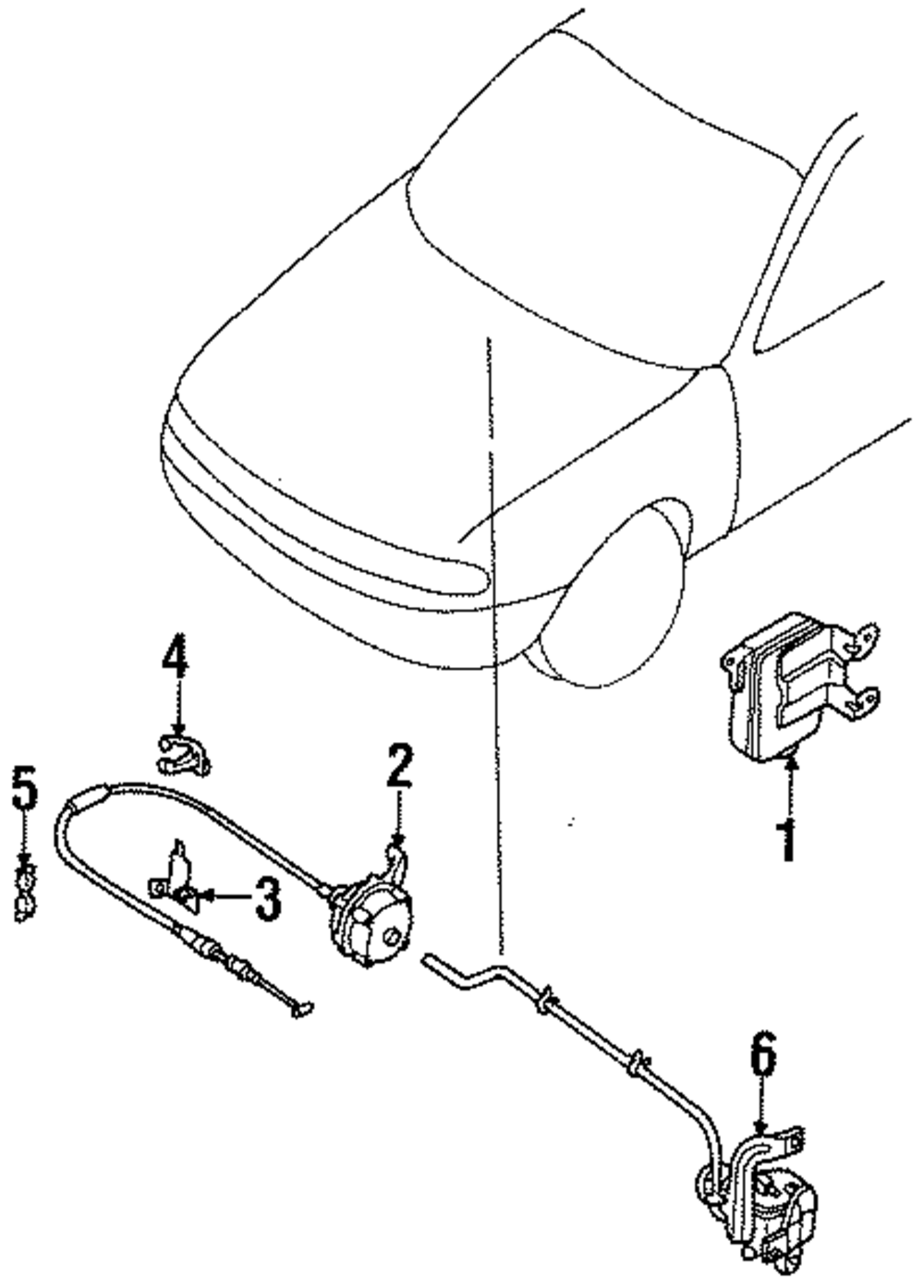 4
5
2
3
1
6