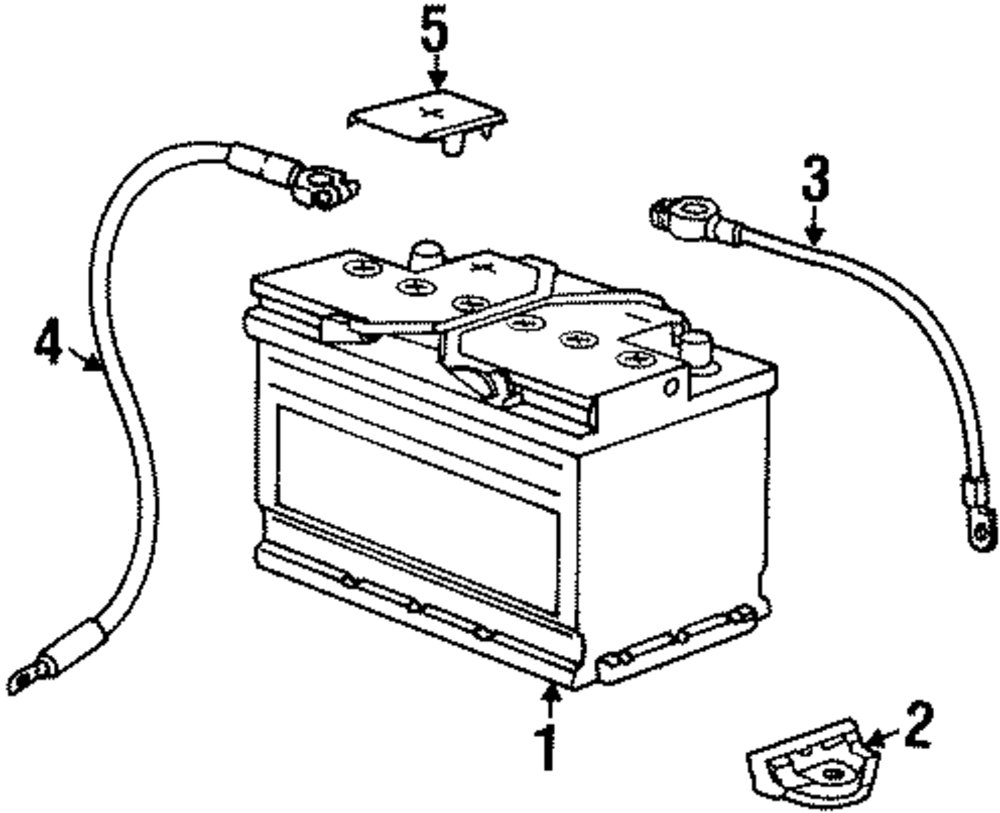 5
3
4
1
2