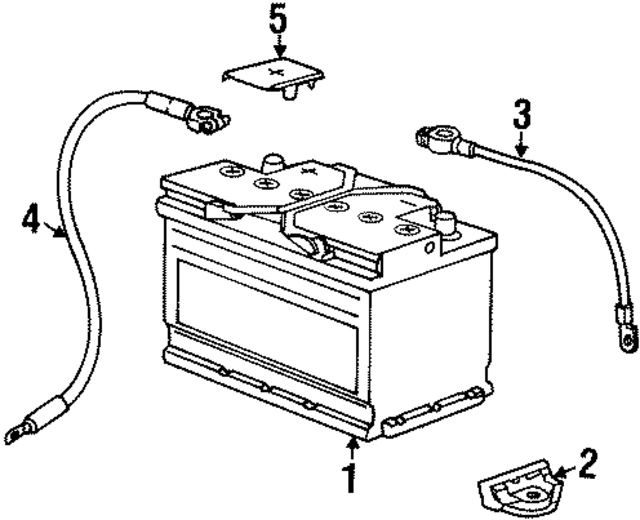 5
3
4
1
2