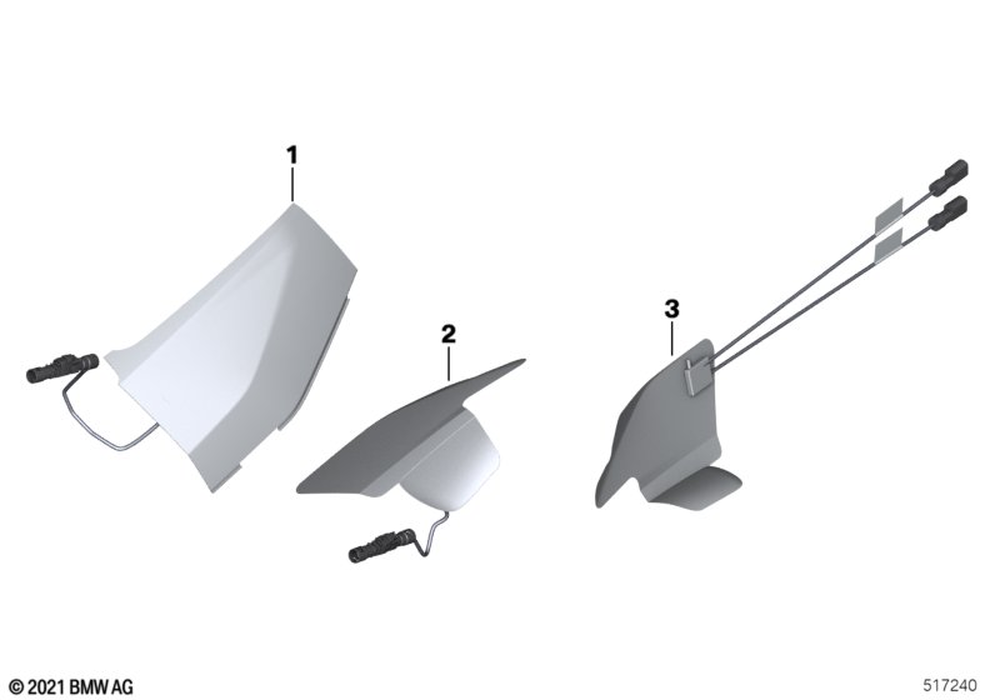 1
2
3
© 2021 BMW AG
517240