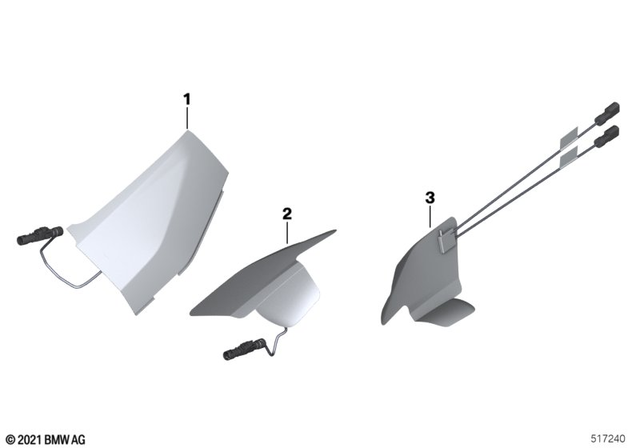 1

2

3

© 2021 BMW AG

517240