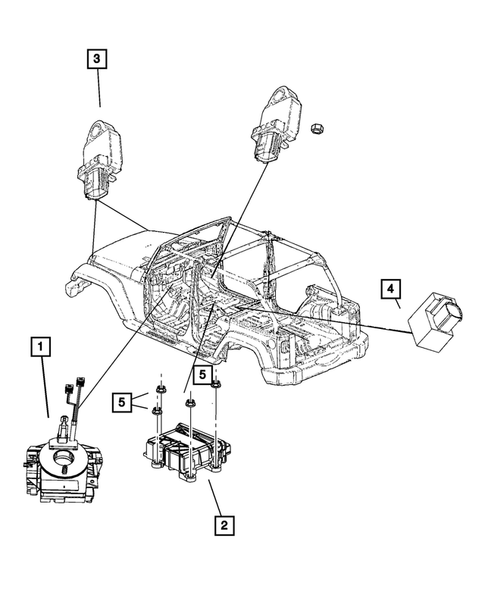 3
4
1
5
5
2