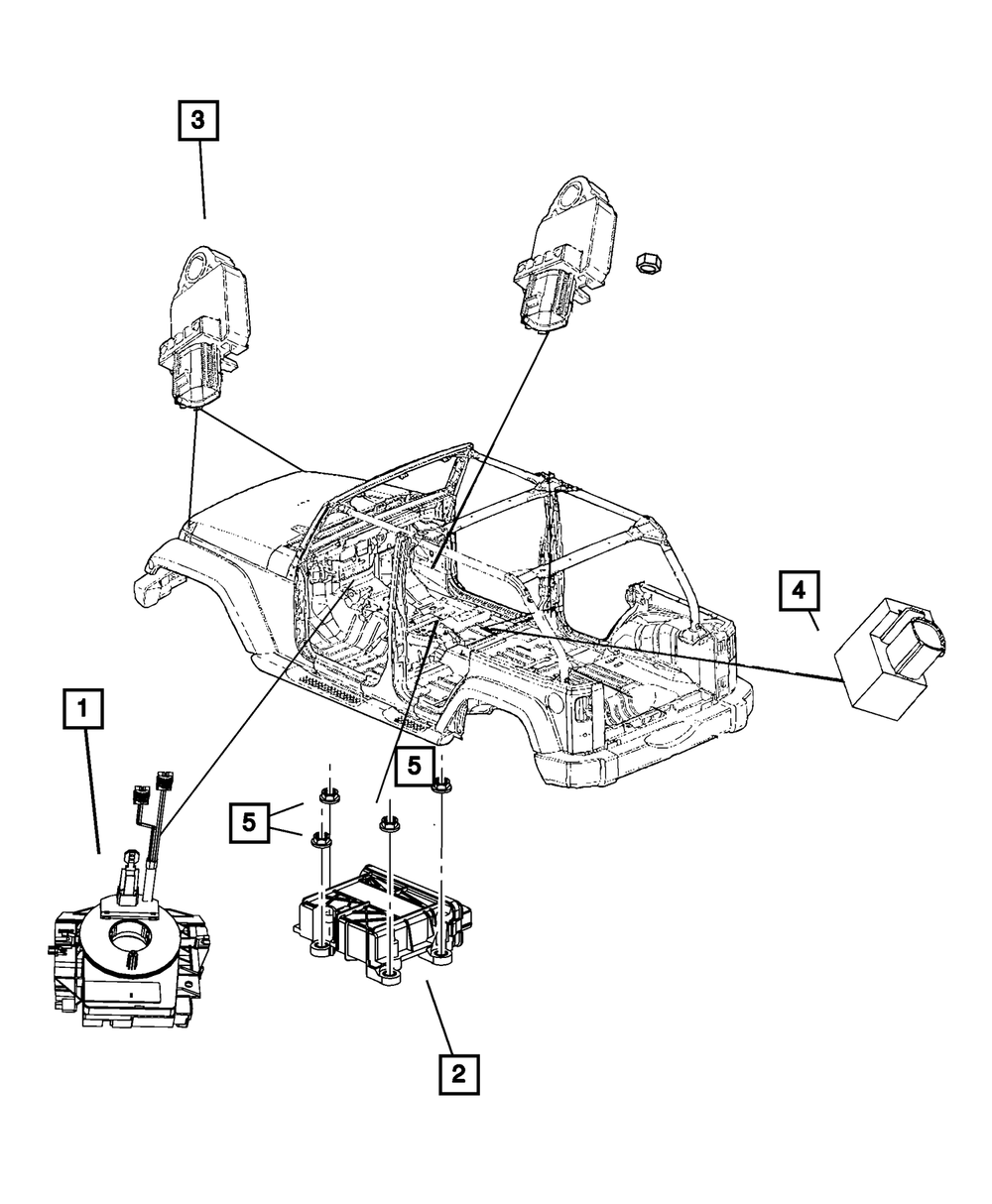 3

4

1

5

5

2